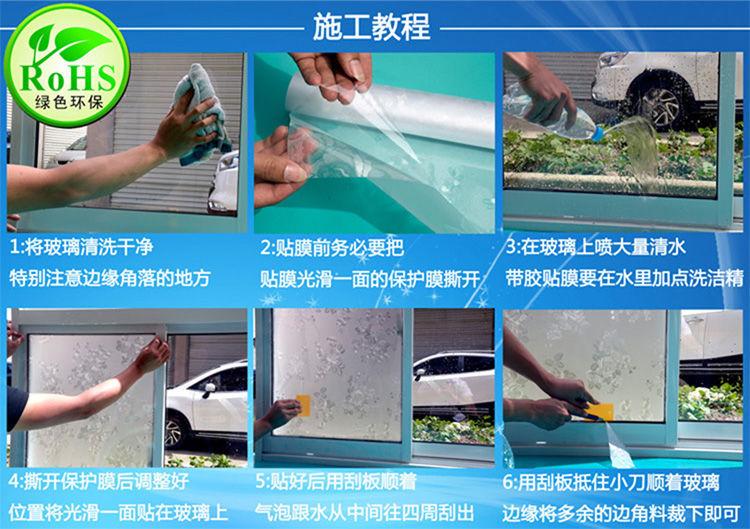 施工教程

RoHS
绿色环保

1:将玻璃清洗干净
特别注意边缘角落的地方

2:贴膜前务必要把
贴膜光滑一面的保护膜撕开

3:在玻璃上喷大量清水
带胶贴膜要在水里加点洗洁精

4:撕开保护膜后调整好
位置将光滑一面贴在玻璃上

5:贴好后用刮板顺着
气泡跟水从中间往四周刮出

6:用刮板抵住小刀顺着玻璃
边缘将多余的边角料裁下即可