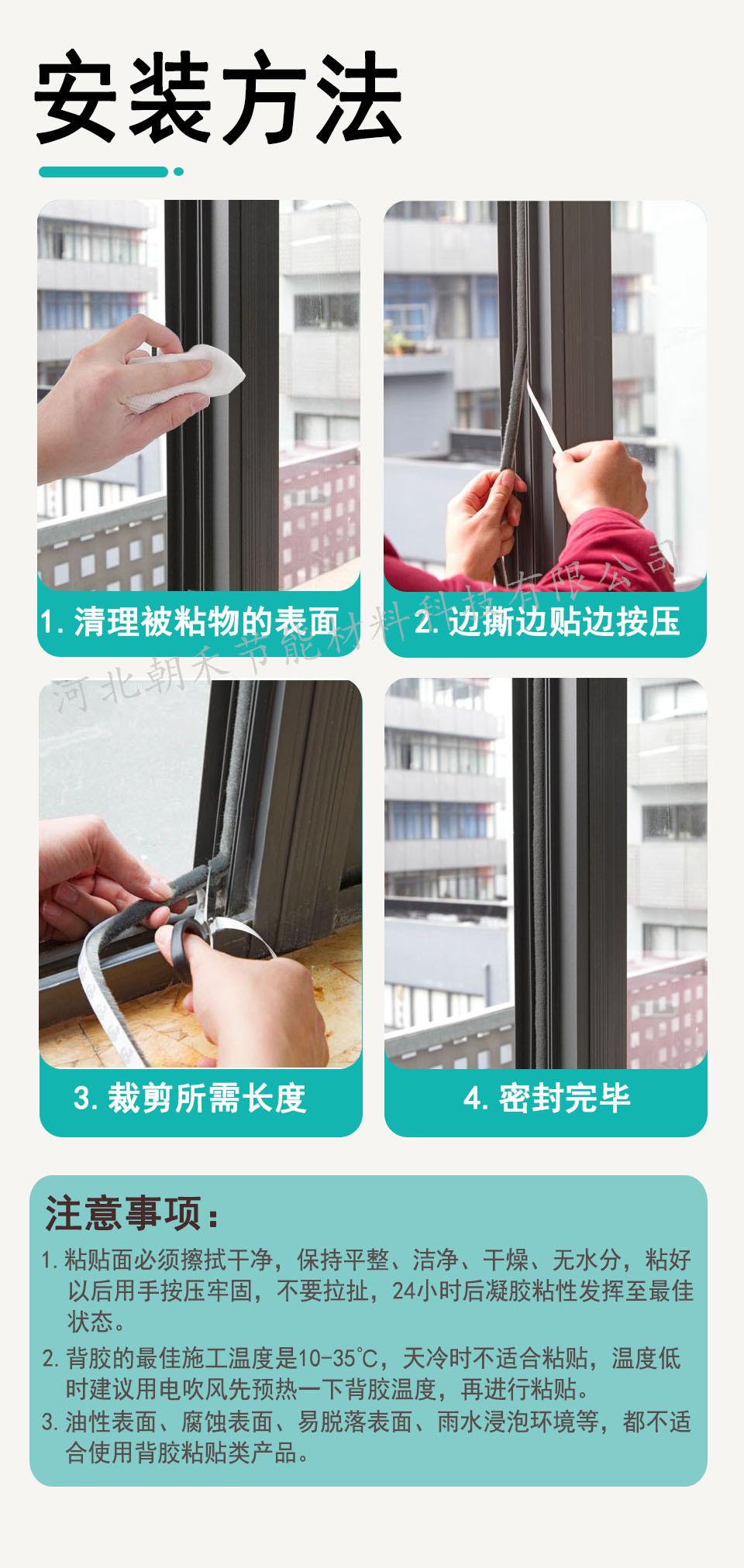 安装方法

1. 清理被粘物的表面

2. 边撕边贴边按压

河北朝禾节能材料科技有限公司

3. 裁剪所需长度

4. 密封完毕

注意事项：

1. 粘贴面必须擦拭干净，保持平整、洁净、干燥、无水分，粘好以后用手按压牢固，不要拉扯，24小时后凝胶粘性发挥至最佳状态。

2. 背胶的最佳施工温度是10-35℃，天冷时不适合粘贴，温度低时建议用电吹风先预热一下背胶温度，再进行粘贴。

3. 油性表面、腐蚀表面、易脱落表面、雨水浸泡环境等，都不适合使用背胶粘贴类产品。