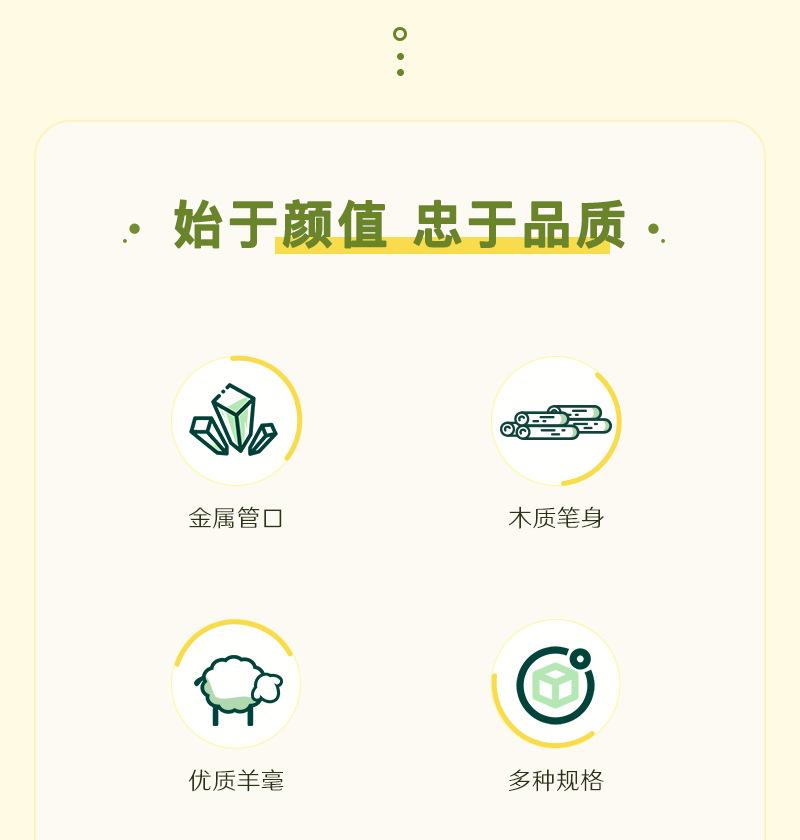 始于颜值 忠于品质

金属管口

木质笔身

优质羊毫

多种规格