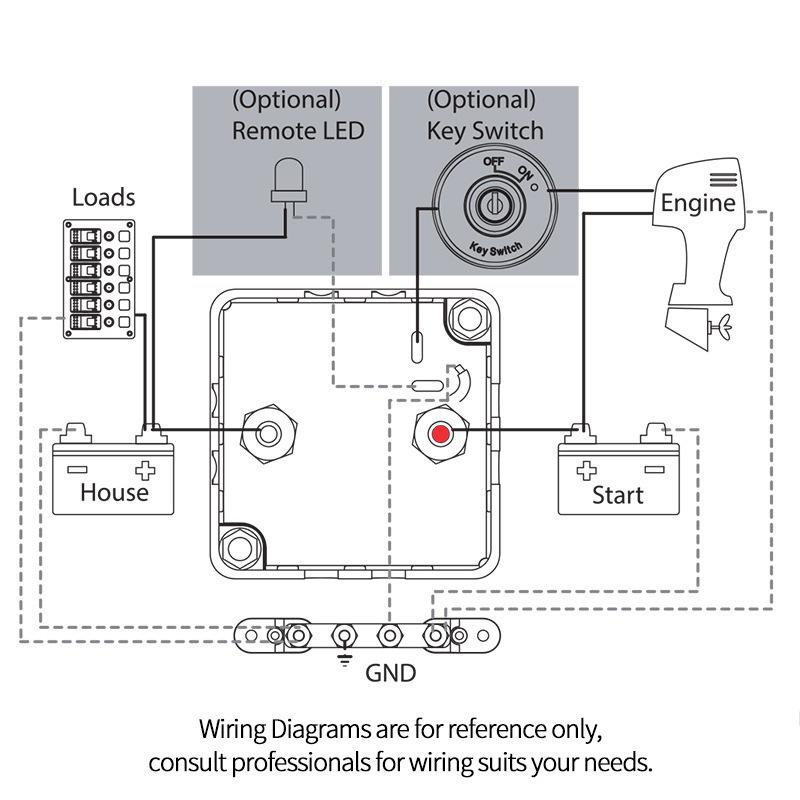 (Optional)
Remote LED

(Optional)
Key Switch

OFF
ON
Key Switch

Loads

Engine

House

Start

GND

Wiring Diagrams are for reference only,
consult professionals for wiring suits your needs.