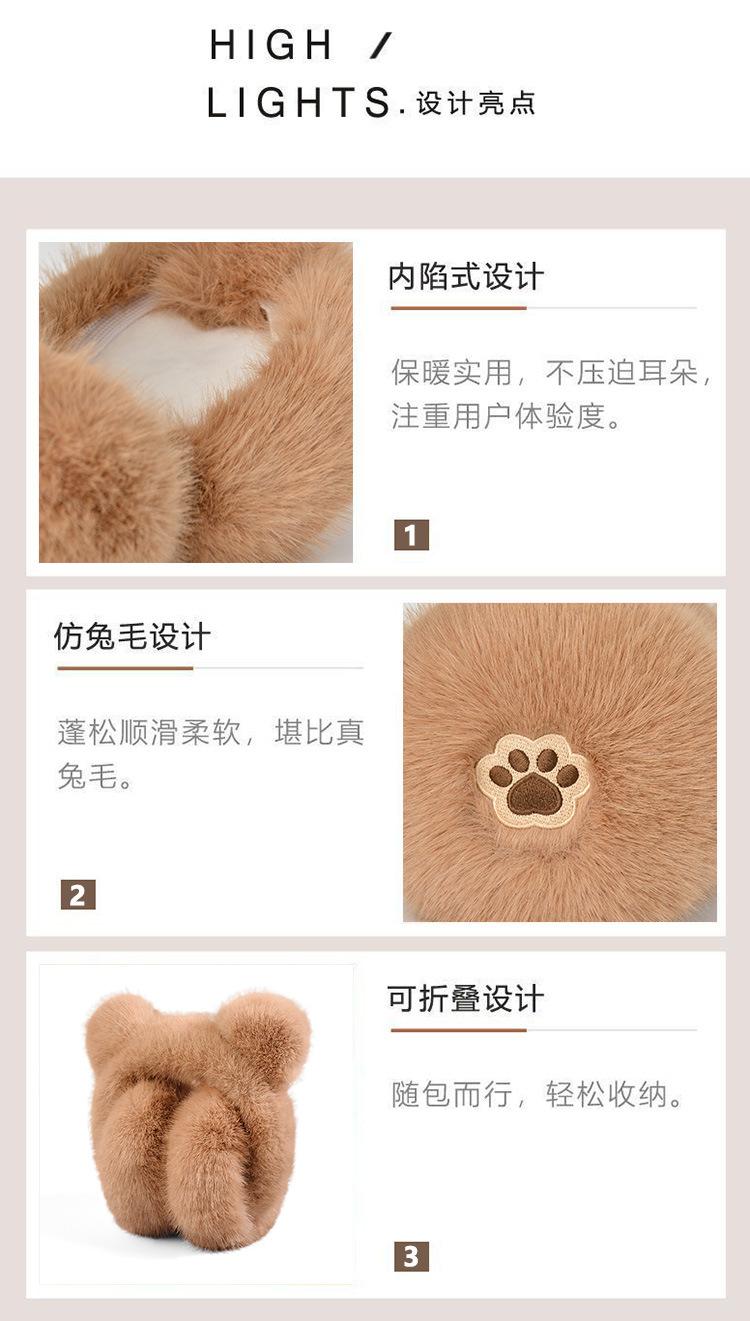 HIGH /
LIGHTS. 设计亮点

内陷式设计

保暖实用，不压迫耳朵，注重用户体验度。

1

仿兔毛设计

蓬松顺滑柔软，堪比真兔毛。

2

可折叠设计

随包而行，轻松收纳。

3