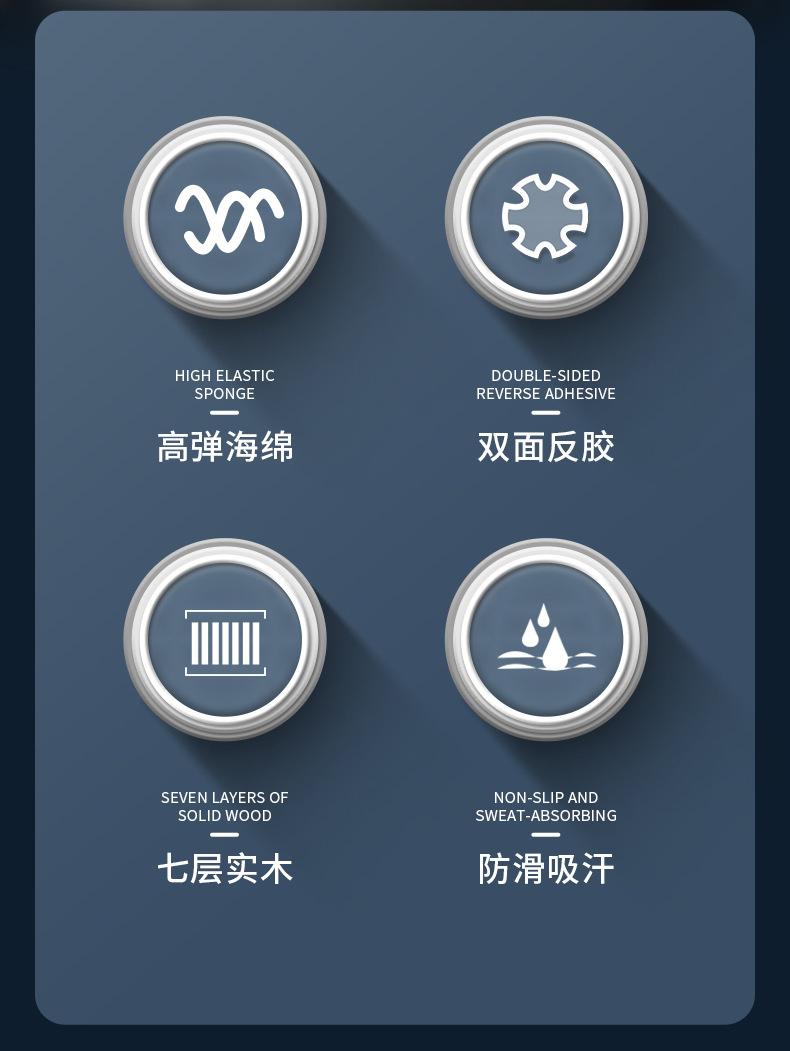 HIGH ELASTIC
SPONGE

高弹海绵

DOUBLE-SIDED
REVERSE ADHESIVE

双面反胶

SEVEN LAYERS OF
SOLID WOOD

七层实木

NON-SLIP AND
SWEAT-ABSORBING

防滑吸汗