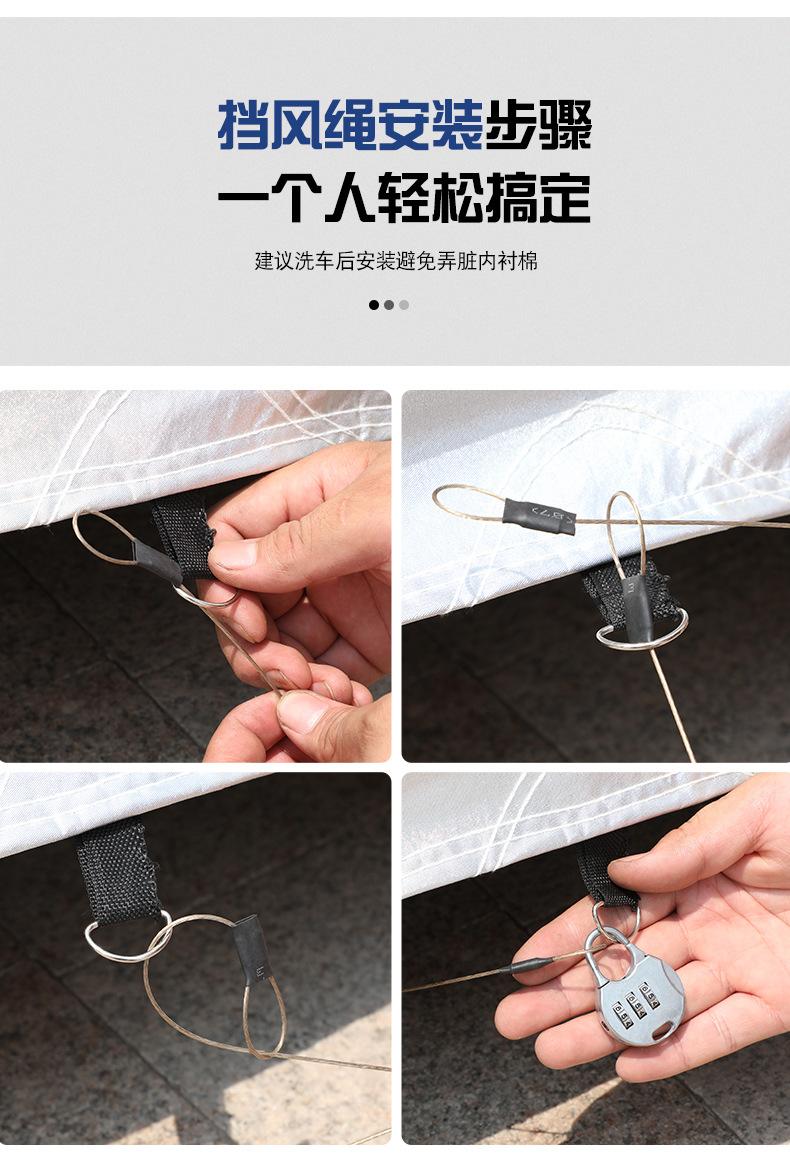 挡风绳安装步骤
一个人轻松搞定

建议洗车后安装避免弄脏内衬棉