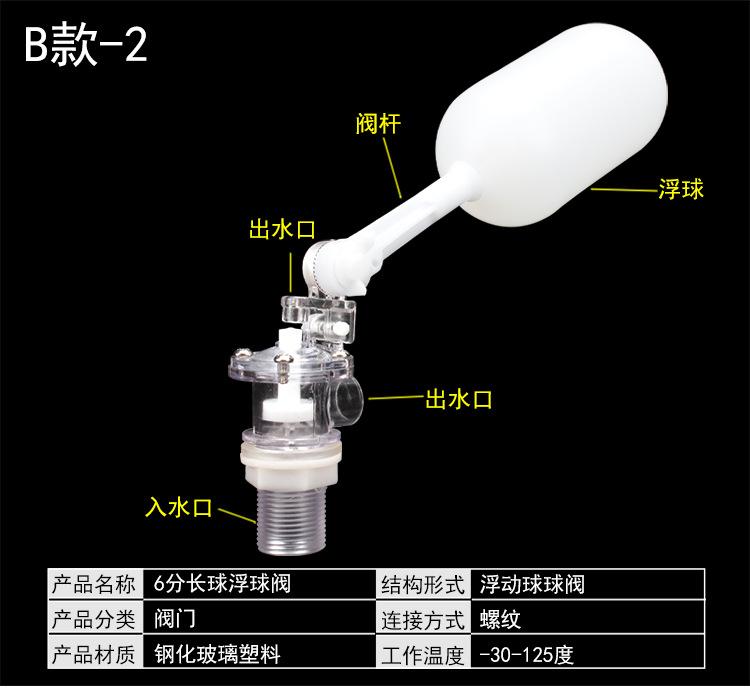 B款-2

阀杆

浮球

出水口

出水口

入水口

| 产品名称 | 6分长球浮球阀 | 结构形式 | 浮动球球阀 |
|---|---|---|---|
| 产品分类 | 阀门 | 连接方式 | 螺纹 |
| 产品材质 | 钢化玻璃塑料 | 工作温度 | -30-125度 |