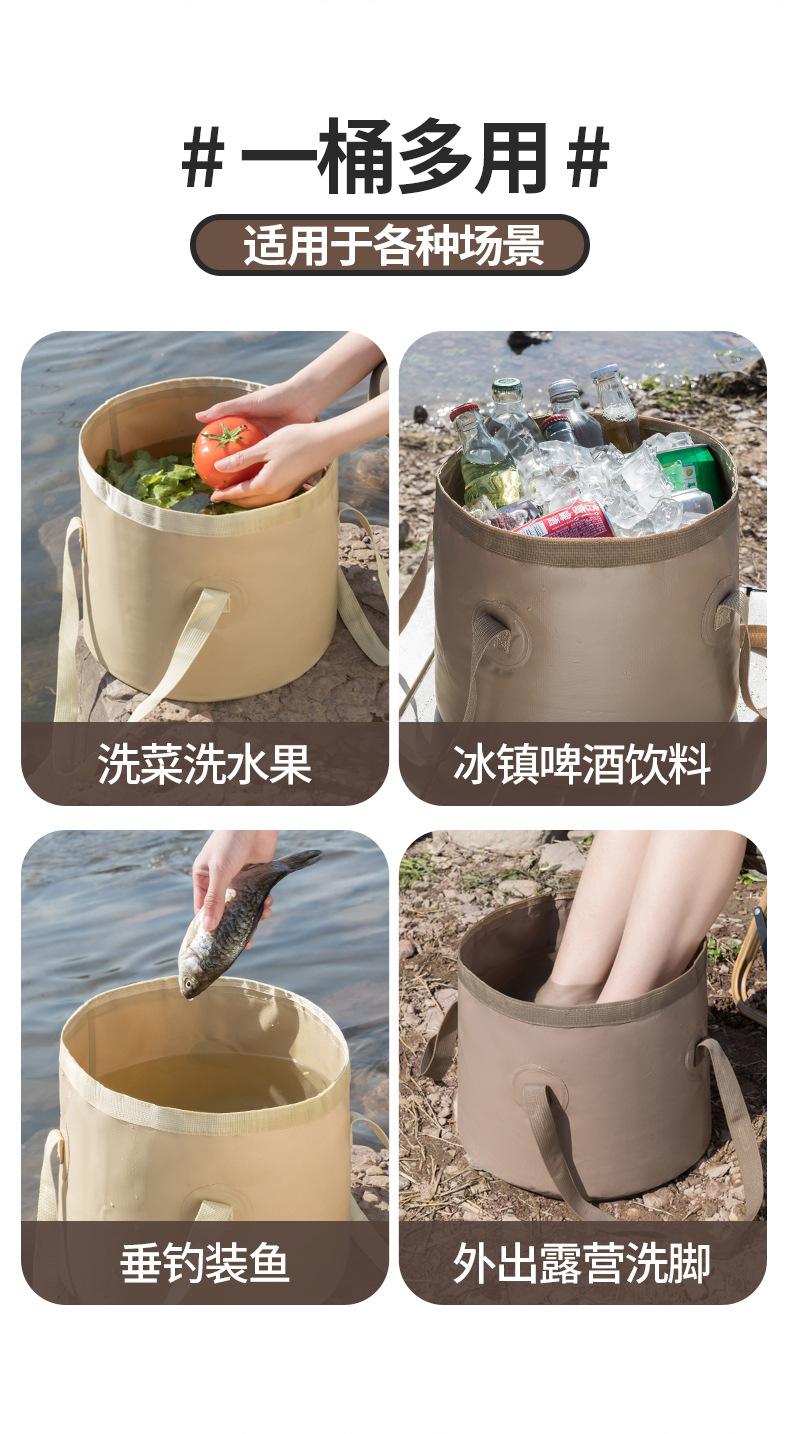 # 一桶多用 #

适用于各种场景

洗菜洗水果

冰镇啤酒饮料

垂钓装鱼

外出露营洗脚