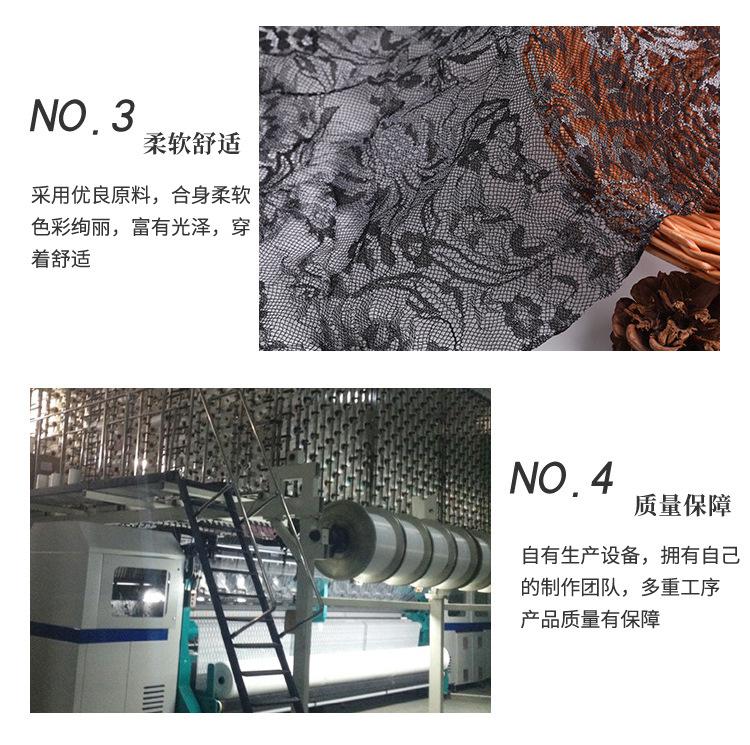 NO.3
柔软舒适

采用优良原料，合身柔软色彩绚丽，富有光泽，穿着舒适

NO.4
质量保障

自有生产设备，拥有自己的制作团队，多重工序产品质量有保障