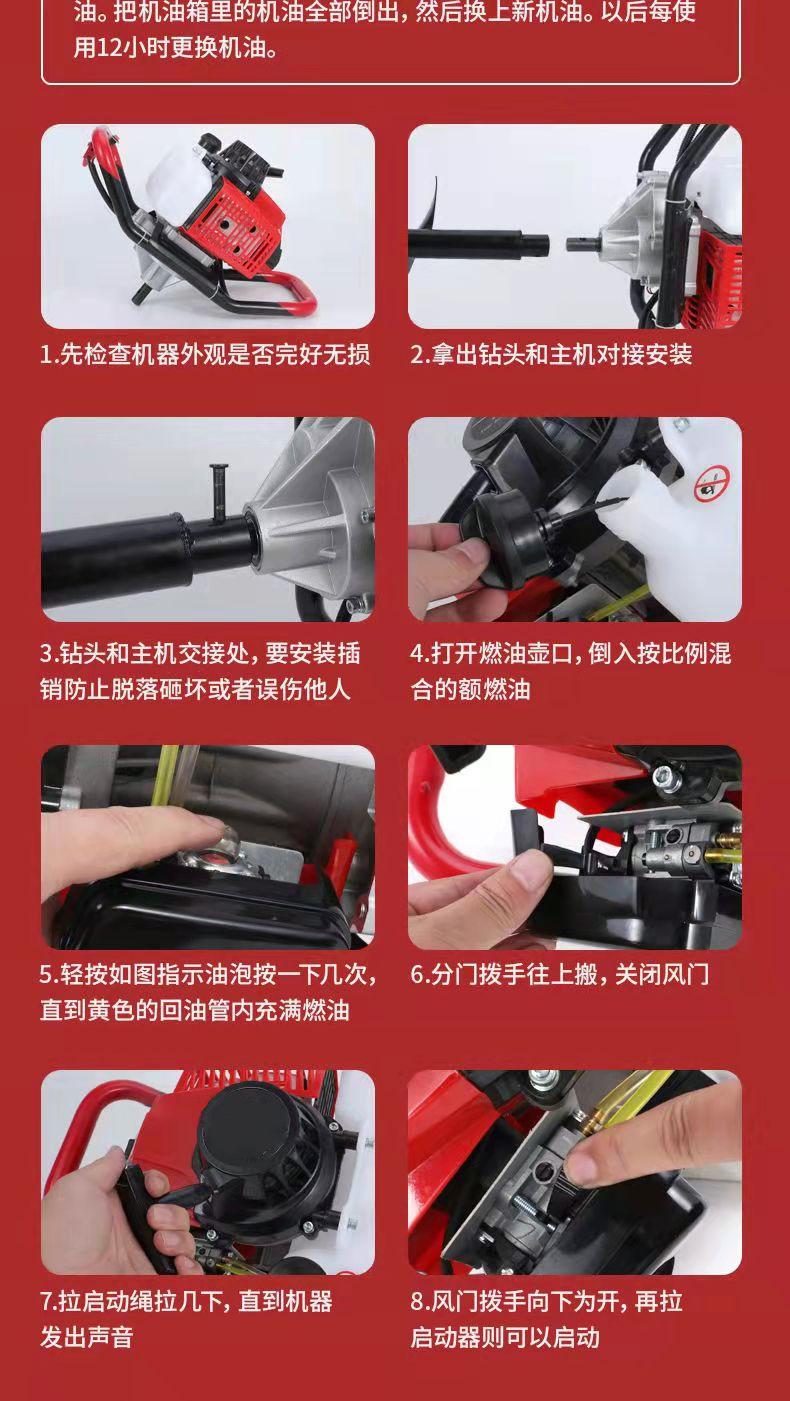 油。把机油箱里的机油全部倒出，然后换上新机油。以后每使用12小时更换机油。

1.先检查机器外观是否完好无损

2.拿出钻头和主机对接安装

3.钻头和主机交接处，要安装插销防止脱落砸坏或者误伤他人

4.打开燃油壶口，倒入按比例混合的额燃油

5.轻按如图指示油泡按一下几次，直到黄色的回油管内充满燃油

6.分门拨手往上搬，关闭风门

7.拉启动绳拉几下，直到机器发出声音

8.风门拨手向下为开，再拉启动器则可以启动