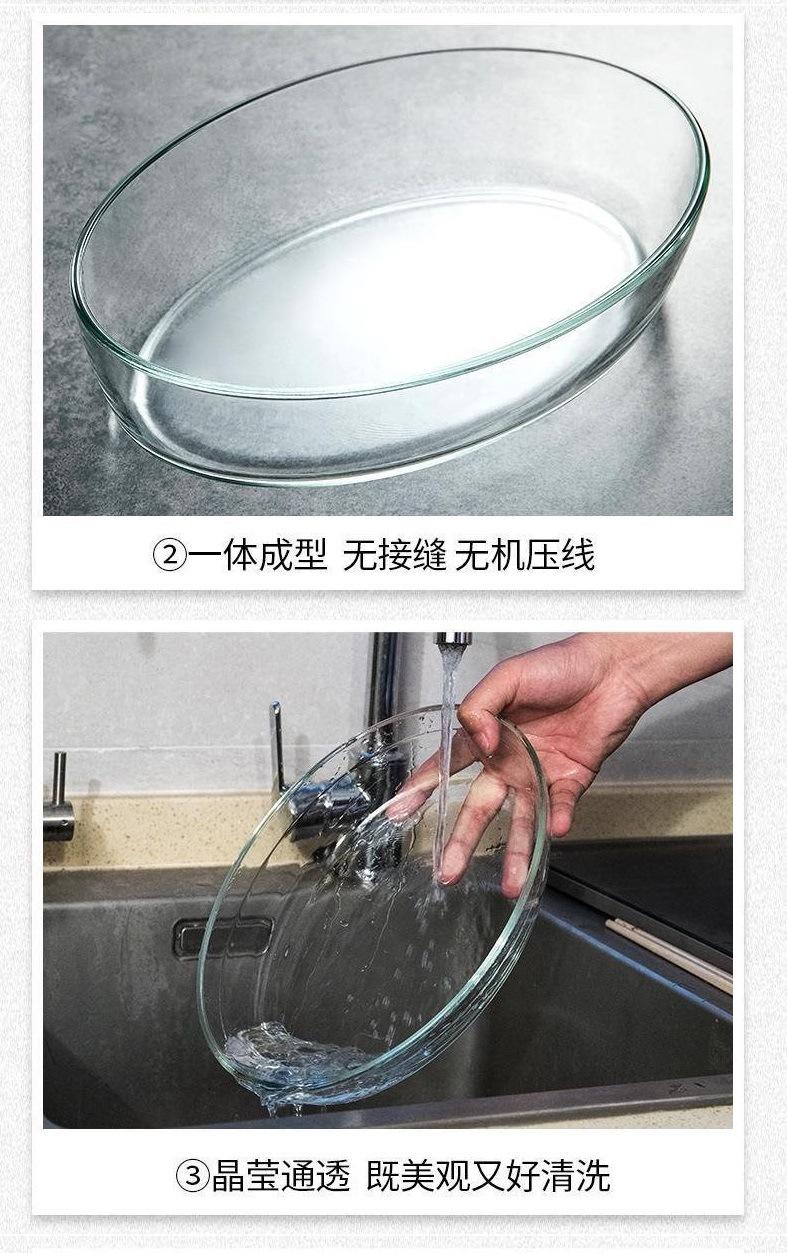 ②一体成型 无接缝 无机压线

③晶莹通透 既美观又好清洗