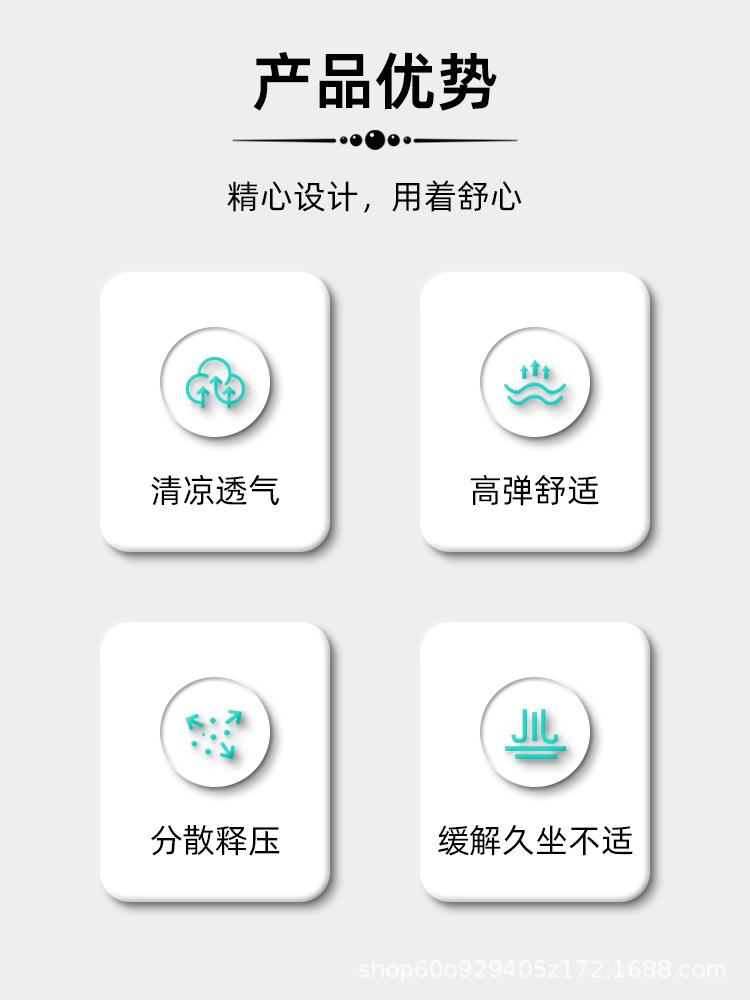 产品优势

精心设计，用着舒心

清凉透气

高弹舒适

分散释压

缓解久坐不适

shop60o929405z172.1688.com