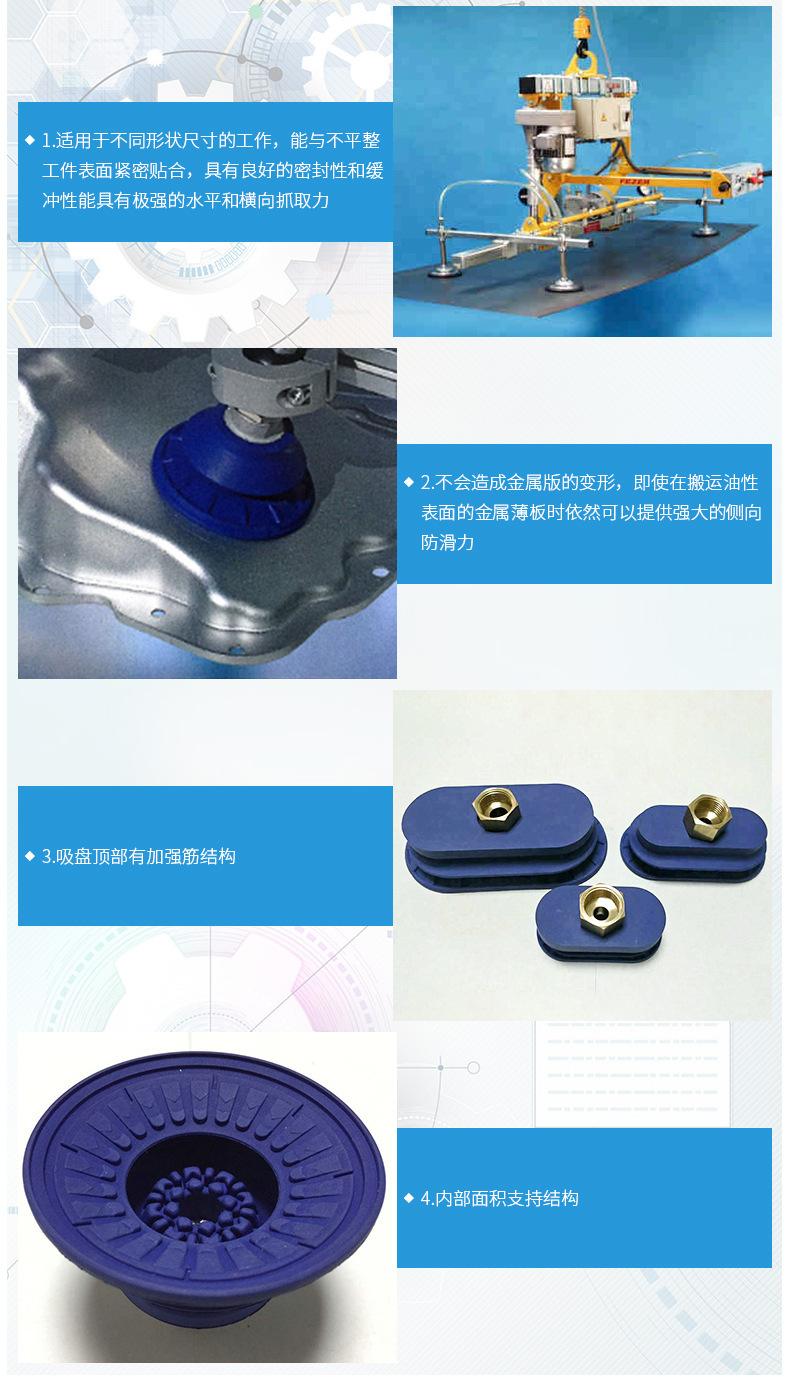 ◆ 1.适用于不同形状尺寸的工作，能与不平整工件表面紧密贴合，具有良好的密封性和缓冲性能具有极强的水平和横向抓取力

◆ 2.不会造成金属版的变形，即使在搬运油性表面的金属薄板时依然可以提供强大的侧向防滑力

◆ 3.吸盘顶部有加强筋结构

◆ 4.内部面积支持结构