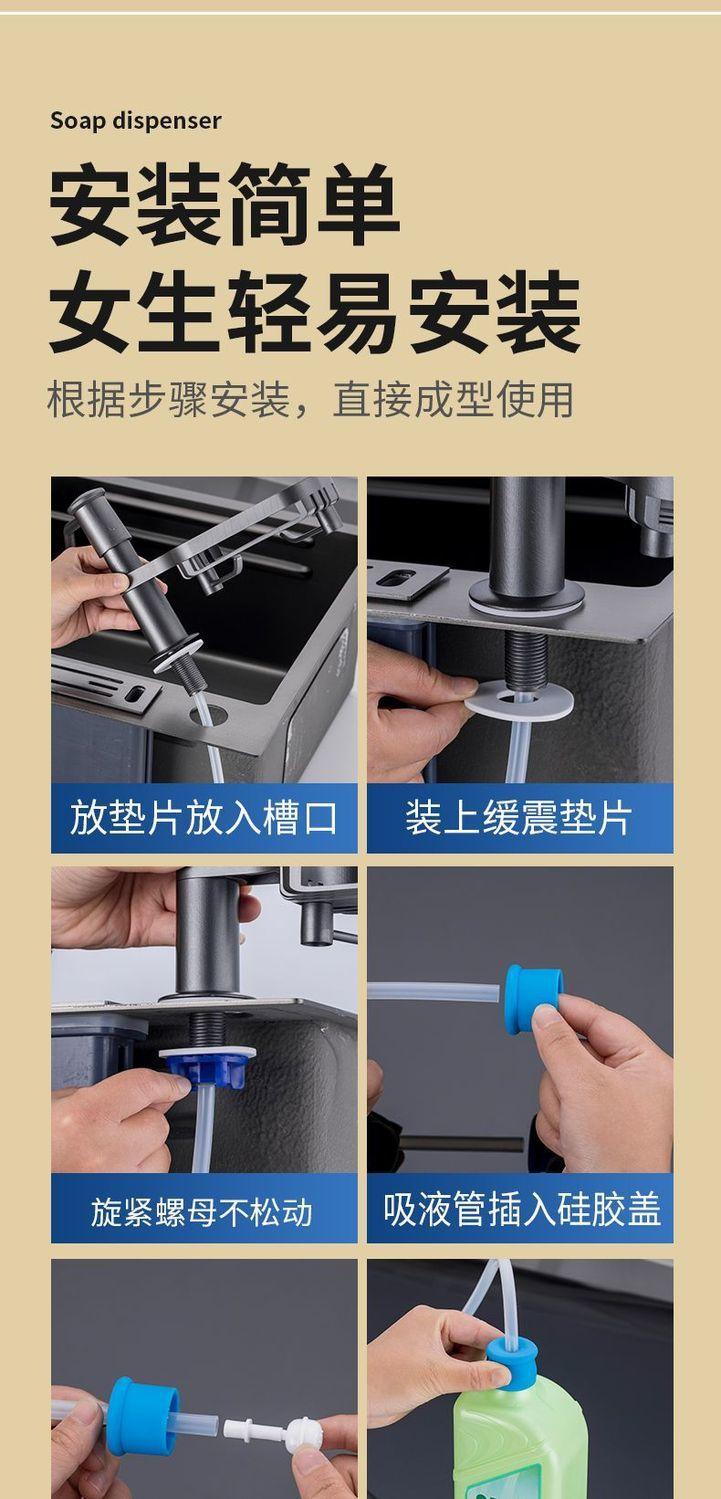 Soap dispenser

安装简单
女生轻易安装

根据步骤安装，直接成型使用

放垫片放入槽口

装上缓震垫片

旋紧螺母不松动

吸液管插入硅胶盖