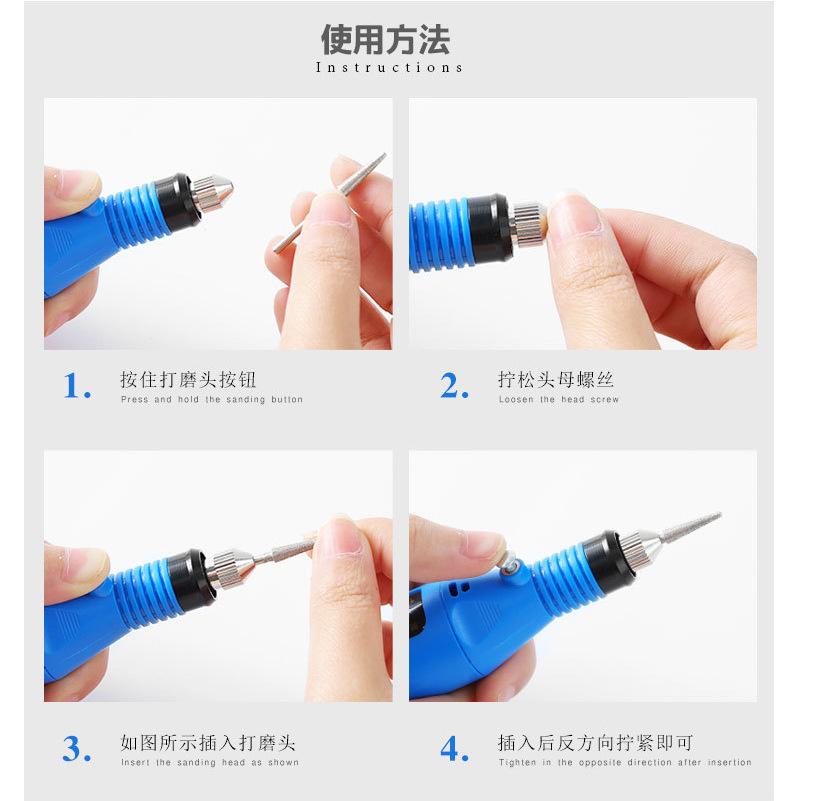 使用方法
Instructions

1. 按住打磨头按钮
Press and hold the sanding button

2. 拧松头母螺丝
Loosen the head screw

3. 如图所示插入打磨头
Insert the sanding head as shown

4. 插入后反方向拧紧即可
Tighten in the opposite direction after insertion