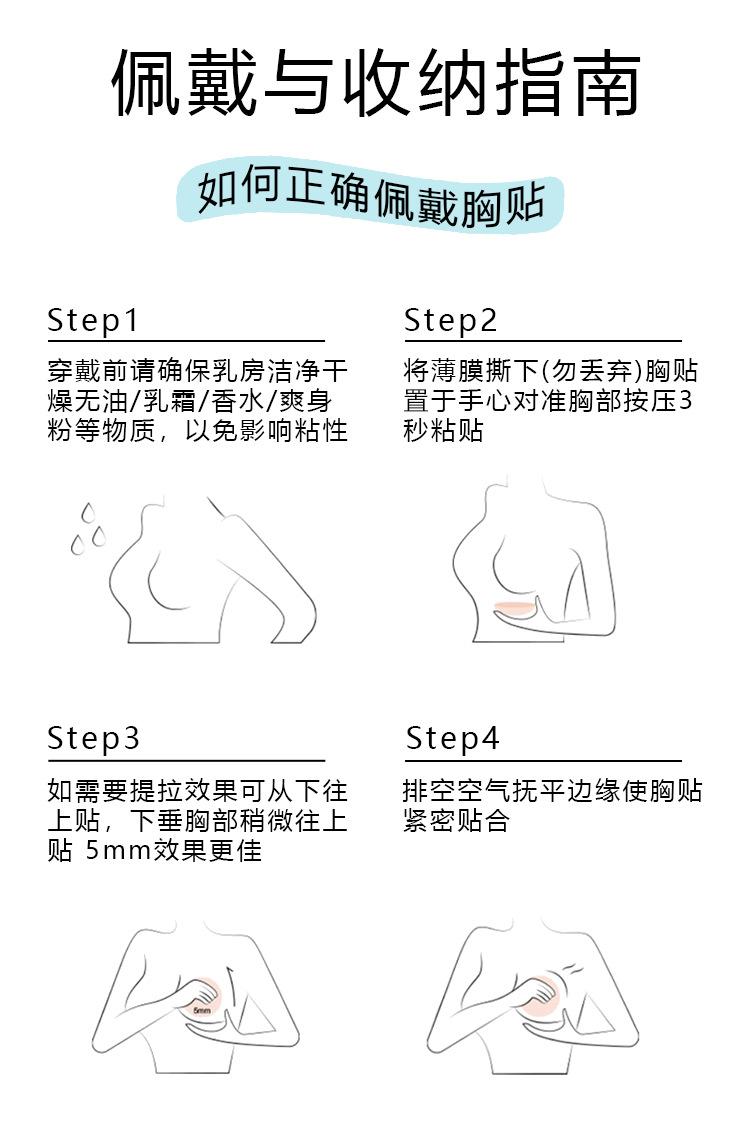 佩戴与收纳指南

如何正确佩戴胸贴

Step1

穿戴前请确保乳房洁净干燥无油/乳霜/香水/爽身粉等物质，以免影响粘性

Step2

将薄膜撕下(勿丢弃)胸贴置于手心对准胸部按压3秒粘贴

Step3

如需要提拉效果可从下往上贴，下垂胸部稍微往上贴 5mm效果更佳

5mm

Step4

排空空气抚平边缘使胸贴紧密贴合