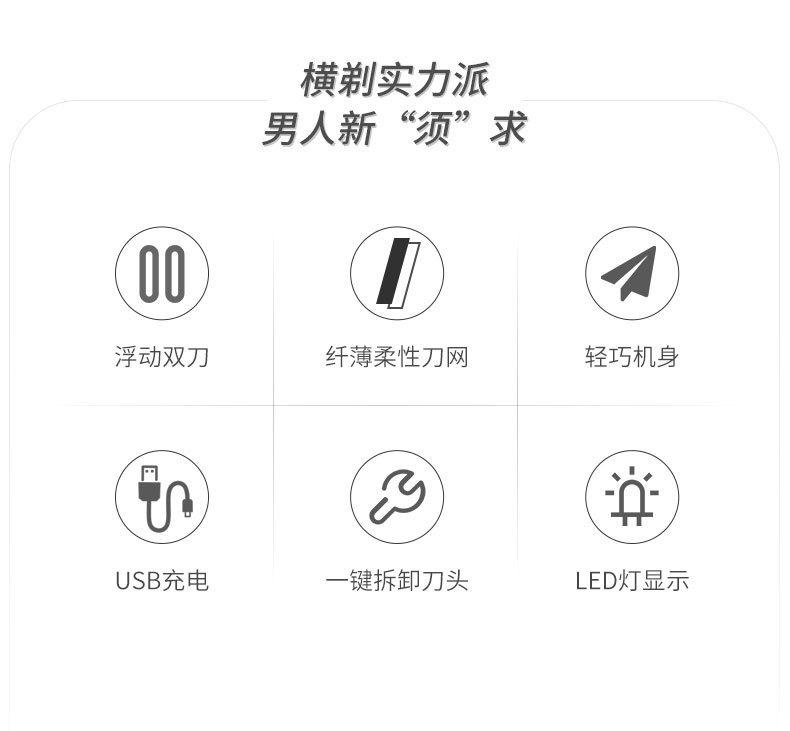 横剃实力派
男人新“须”求

浮动双刀

纤薄柔性刀网

轻巧机身

USB充电

一键拆卸刀头

LED灯显示