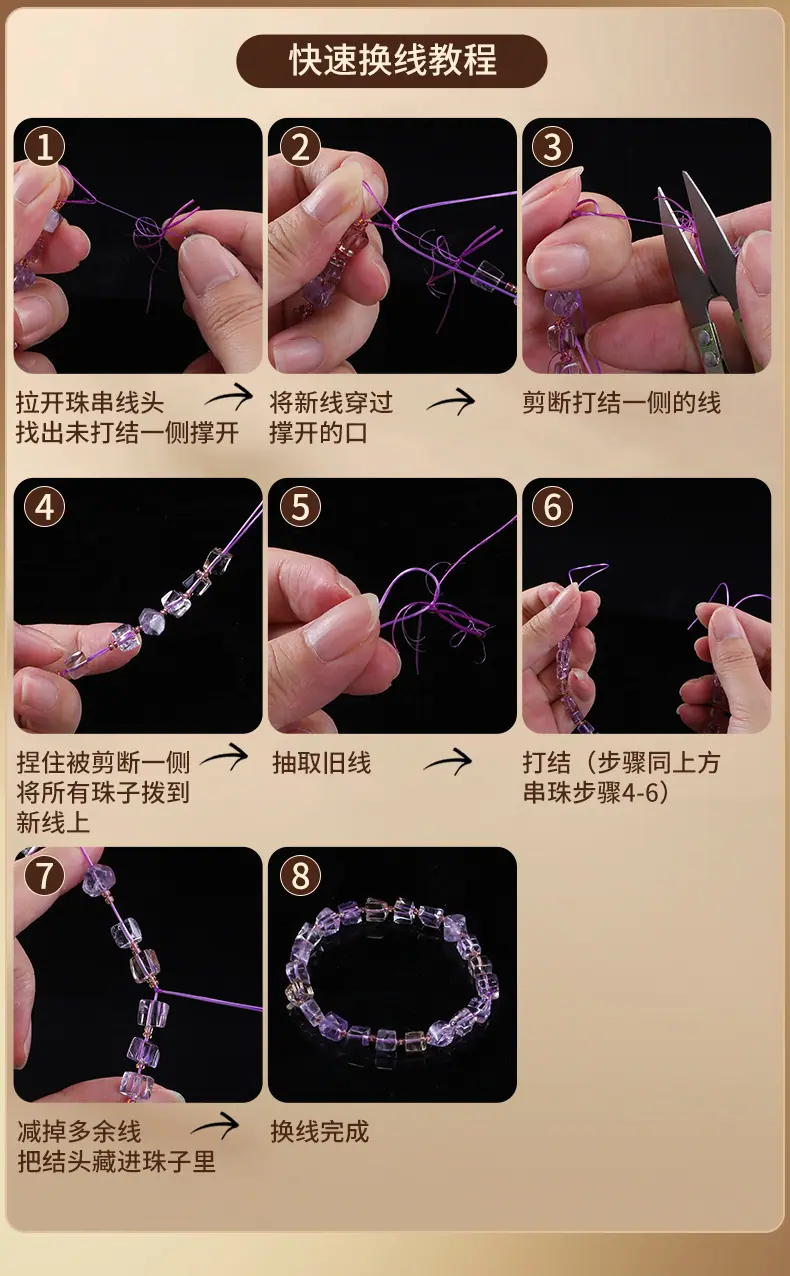 快速换线教程

1
拉开珠串线头
找出未打结一侧撑开

2
将新线穿过
撑开的口

3
剪断打结一侧的线

4
捏住被剪断一侧
将所有珠子拨到
新线上

5
抽取旧线

6
打结（步骤同上方
串珠步骤4-6）

7
减掉多余线
把结头藏进珠子里

8
换线完成