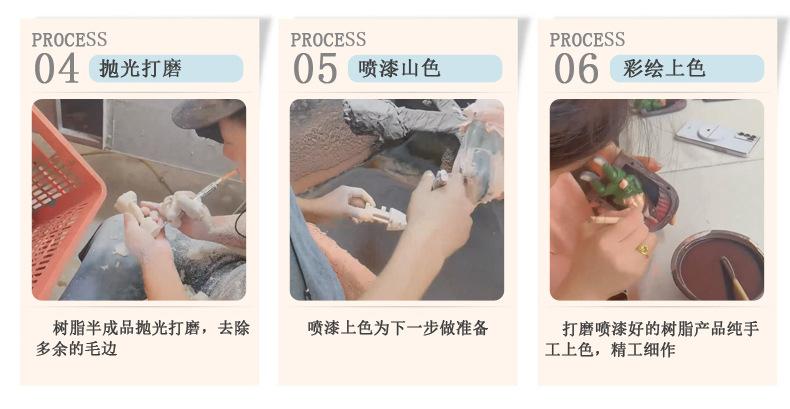 PROCESS
04 抛光打磨

树脂半成品抛光打磨，去除多余的毛边

PROCESS
05 喷漆山色

喷漆上色为下一步做准备

PROCESS
06 彩绘上色

打磨喷漆好的树脂产品纯手工上色，精工细作