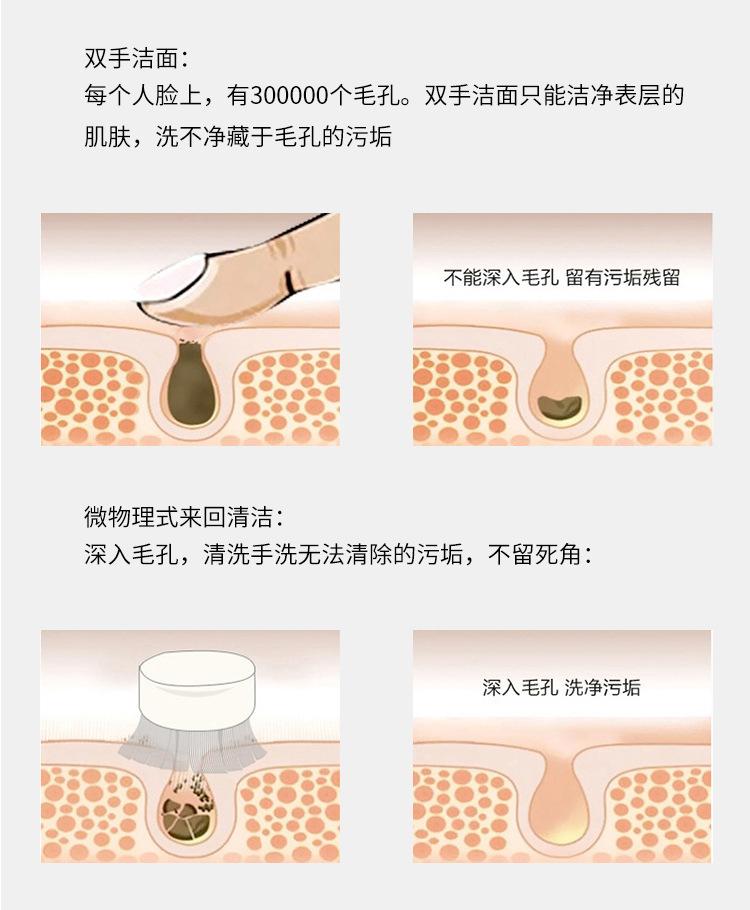 双手洁面：
每个人脸上，有300000个毛孔。双手洁面只能洁净表层的肌肤，洗不净藏于毛孔的污垢

不能深入毛孔 留有污垢残留

微物理式来回清洁：
深入毛孔，清洗手洗无法清除的污垢，不留死角：

深入毛孔 洗净污垢