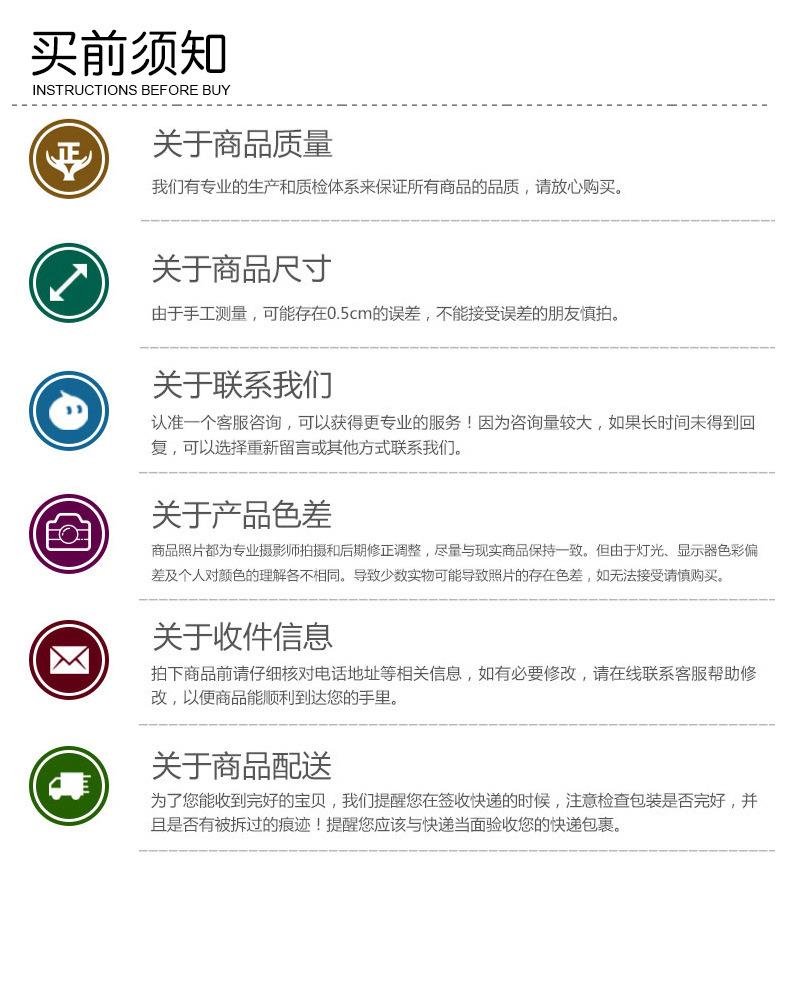 买前须知
INSTRUCTIONS BEFORE BUY

关于商品质量

我们有专业的生产和质检体系来保证所有商品的品质，请放心购买。

关于商品尺寸

由于手工测量，可能存在0.5cm的误差，不能接受误差的朋友慎拍。

关于联系我们

认准一个客服咨询，可以获得更专业的服务！因为咨询量较大，如果长时间未得到回复，可以选择重新留言或其他方式联系我们。

关于产品色差

商品照片都为专业摄影师拍摄和后期修正调整，尽量与现实商品保持一致。但由于灯光、显示器色彩偏差及个人对颜色的理解各不相同。导致少数实物可能导致照片的存在色差，如无法接受请慎购买。

关于收件信息

拍下商品前请仔细核对电话地址等相关信息，如有必要修改，请在线联系客服帮助修改，以便商品能顺利到达您的手里。

关于商品配送

为了您能收到完好的宝贝，我们提醒您在签收快递的时候，注意检查包装是否完好，并且是否有被拆过的痕迹！提醒您应该与快递当面验收您的快递包裹。