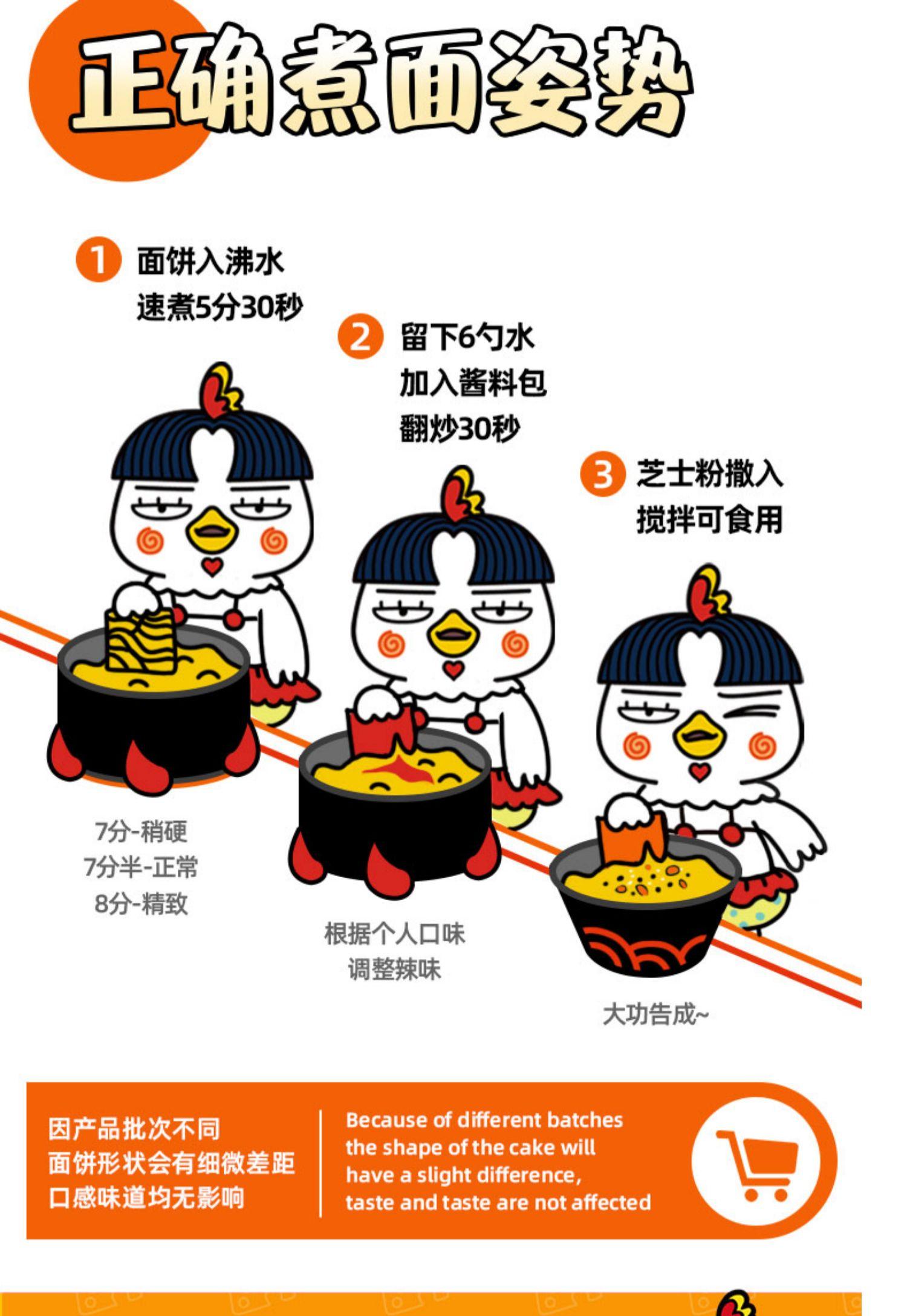 正确煮面姿势

1 面饼入沸水
速煮5分30秒

2 留下6勺水
加入酱料包
翻炒30秒

3 芝士粉撒入
搅拌可食用

7分-稍硬
7分半-正常
8分-精致

根据个人口味
调整辣味

大功告成~

因产品批次不同
面饼形状会有细微差距
口感味道均无影响

Because of different batches
the shape of the cake will
have a slight difference,
taste and taste are not affected