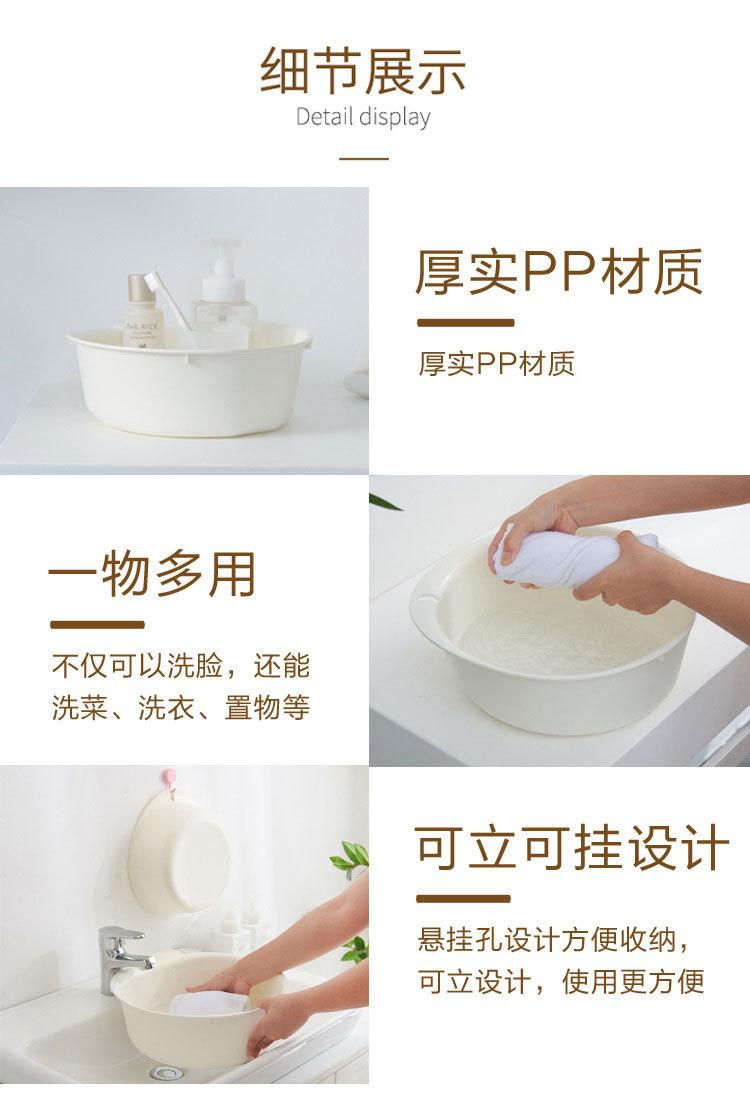 细节展示
Detail display

THE RICE

厚实PP材质

厚实PP材质

一物多用

不仅可以洗脸，还能洗菜、洗衣、置物等

可立可挂设计

悬挂孔设计方便收纳，可立设计，使用更方便