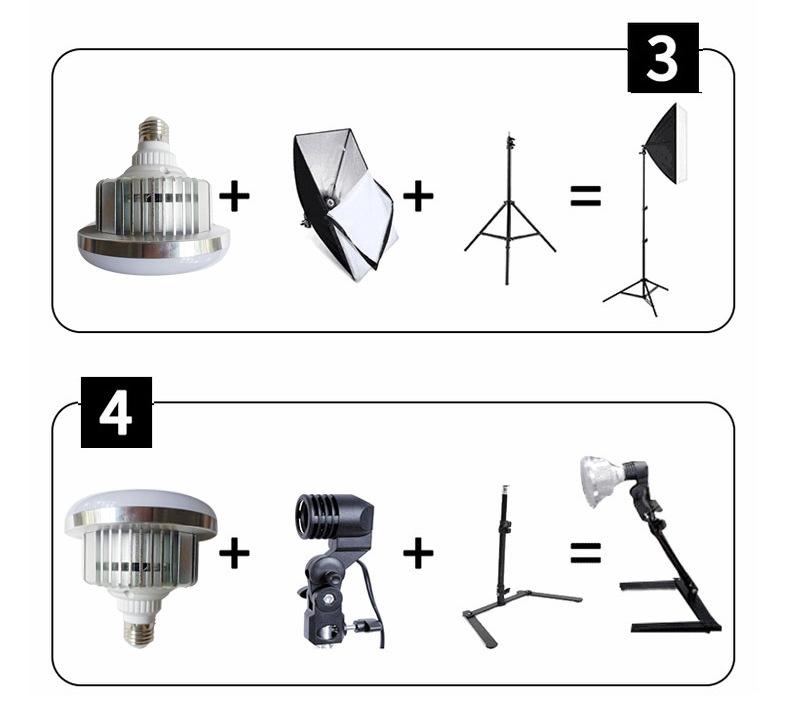 3

+ + =

4

+ + =