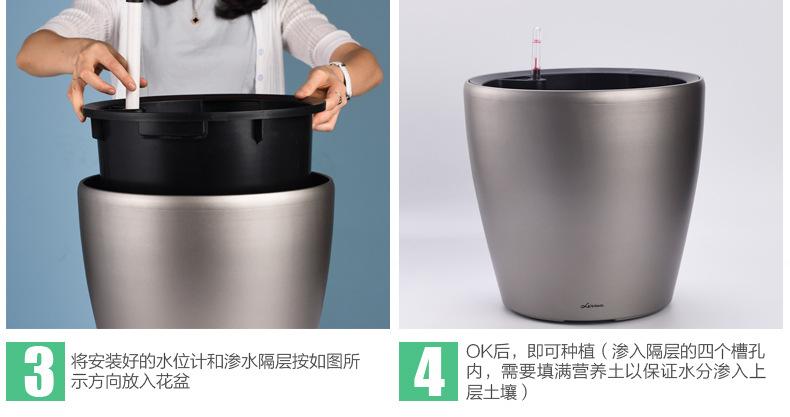 3
将安装好的水位计和渗水隔层按如图所示方向放入花盆

4
OK后，即可种植（渗入隔层的四个槽孔内，需要填满营养土以保证水分渗入上层土壤）