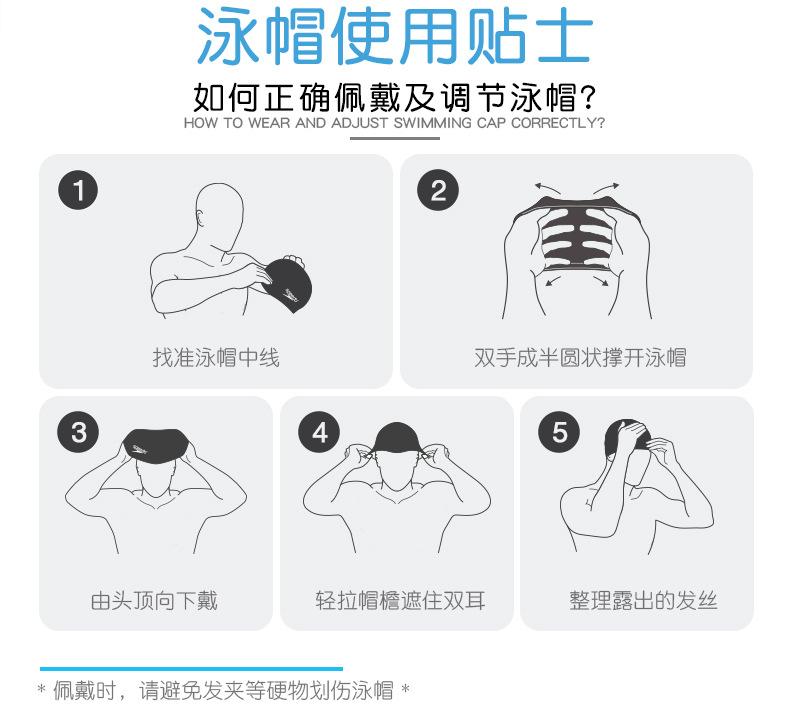 泳帽使用贴士

如何正确佩戴及调节泳帽?
HOW TO WEAR AND ADJUST SWIMMING CAP CORRECTLY?

1
找准泳帽中线

2
双手成半圆状撑开泳帽

3
由头顶向下戴

4
轻拉帽檐遮住双耳

5
整理露出的发丝

* 佩戴时，请避免发夹等硬物划伤泳帽 *