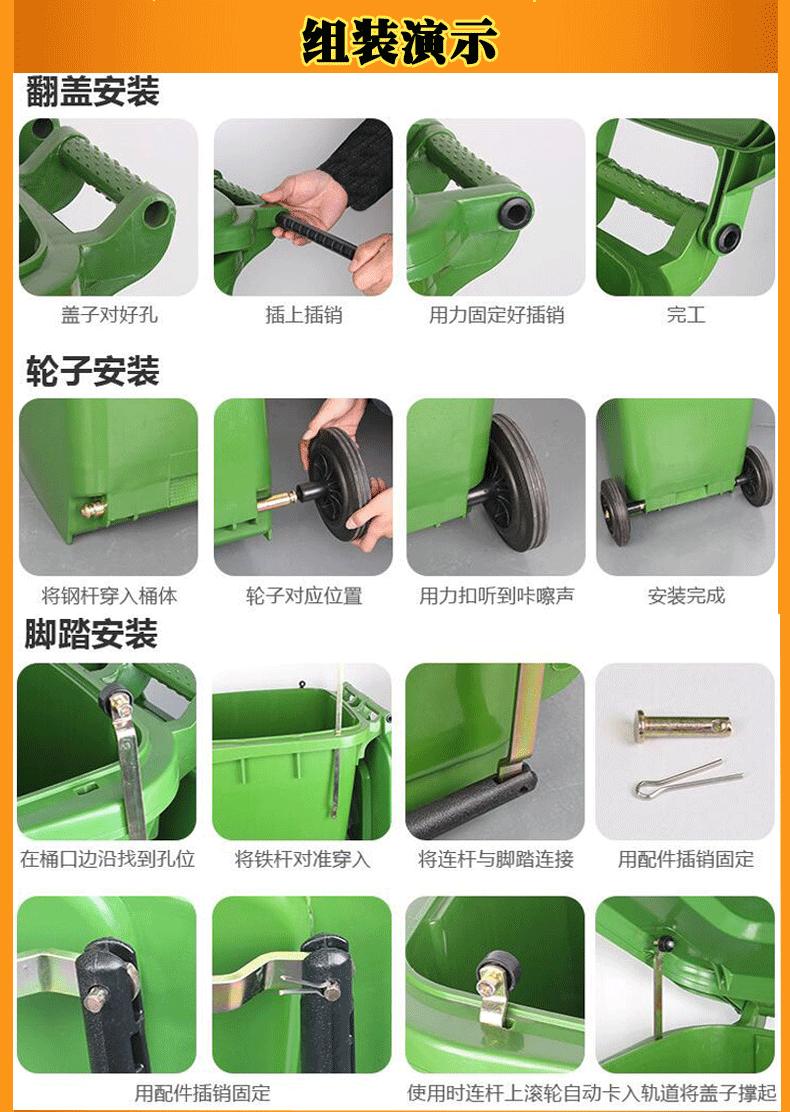 组装演示

翻盖安装

盖子对好孔

插上插销

用力固定好插销

完工

轮子安装

将钢杆穿入桶体

轮子对应位置

用力扣听到咔嚓声

安装完成

脚踏安装

在桶口边沿找到孔位

将铁杆对准穿入

将连杆与脚踏连接

用配件插销固定

用配件插销固定

使用时连杆上滚轮自动卡入轨道将盖子撑起