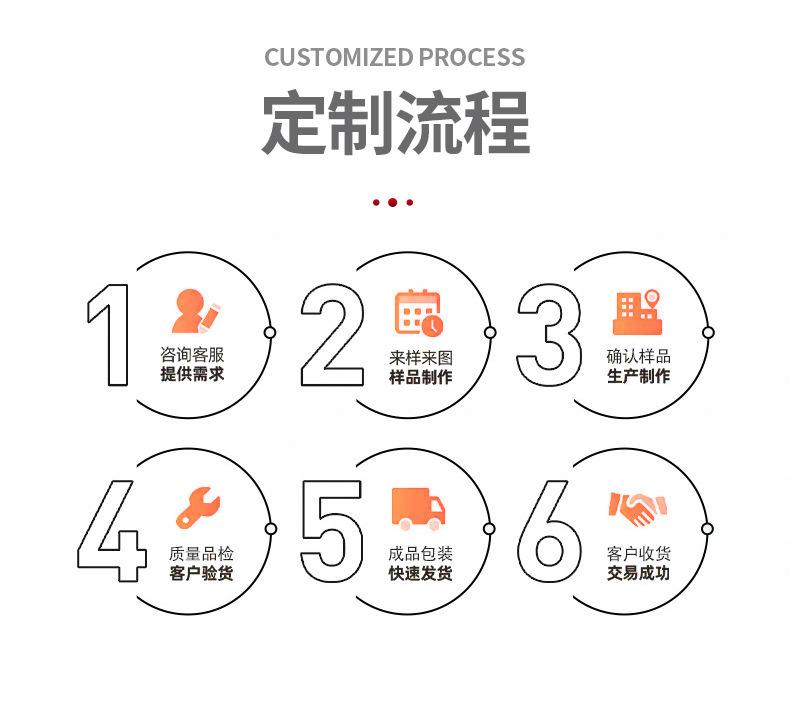 CUSTOMIZED PROCESS

定制流程

1
咨询客服
提供需求

2
来样来图
样品制作

3
确认样品
生产制作

4
质量品检
客户验货

5
成品包装
快速发货

6
客户收货
交易成功