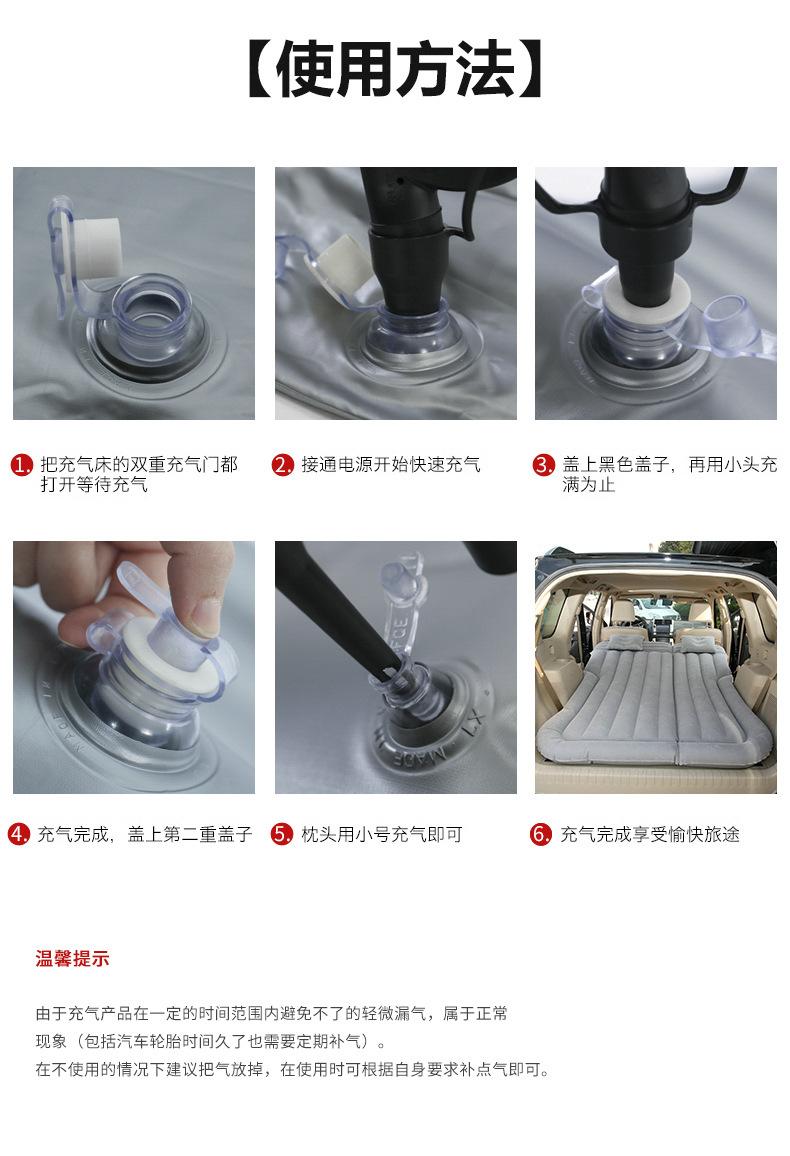 【使用方法】

1. 把充气床的双重充气门都打开等待充气

2. 接通电源开始快速充气

3. 盖上黑色盖子，再用小头充满为止

4. 充气完成，盖上第二重盖子

5. 枕头用小号充气即可

6. 充气完成享受愉快旅途

温馨提示

由于充气产品在一定的时间范围内避免不了的轻微漏气，属于正常现象（包括汽车轮胎时间久了也需要定期补气）。
在不使用的情况下建议把气放掉，在使用时可根据自身要求补点气即可。