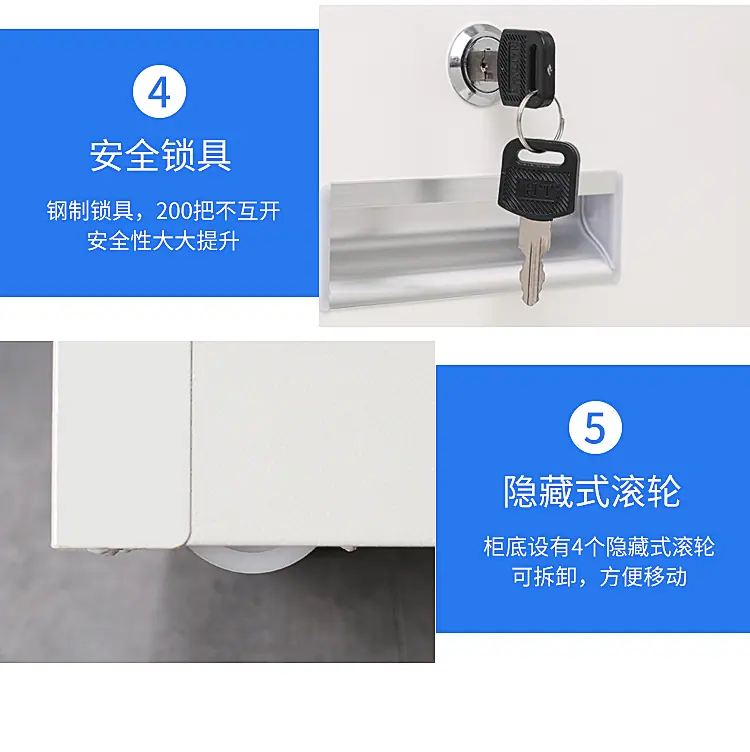 4

安全锁具

钢制锁具，200把不互开
安全性大大提升

HT

5

隐藏式滚轮

柜底设有4个隐藏式滚轮
可拆卸，方便移动