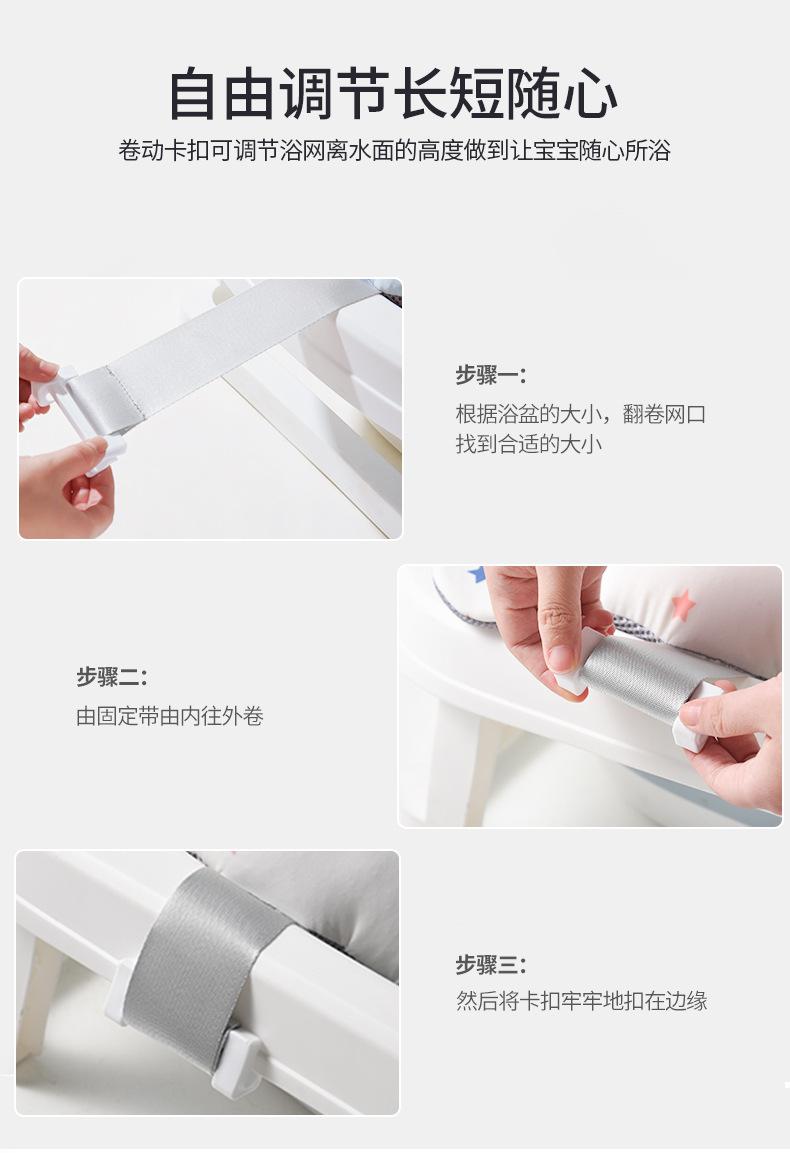 自由调节长短随心

卷动卡扣可调节浴网离水面的高度做到让宝宝随心所浴

步骤一:

根据浴盆的大小，翻卷网口找到合适的大小

步骤二:

由固定带由内往外卷

步骤三:

然后将卡扣牢牢地扣在边缘