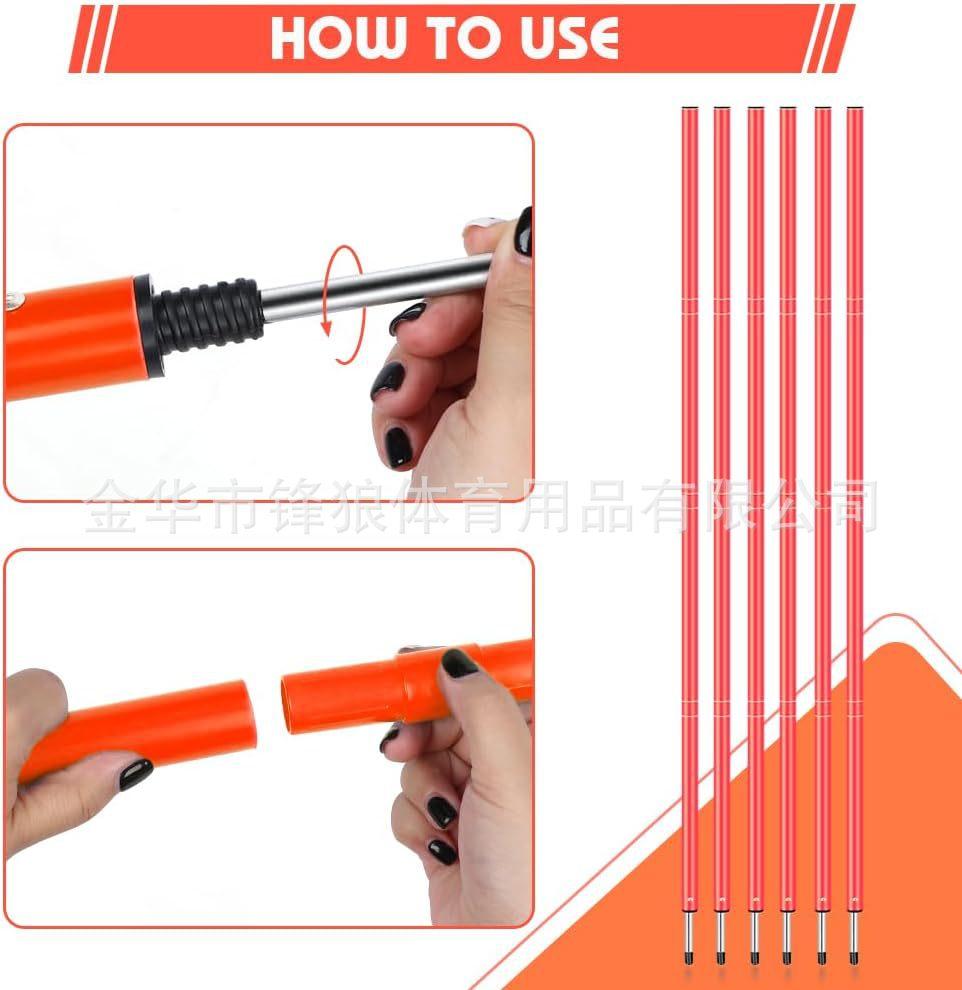 HOW TO USE

金华市锋狼体育用品有限公司