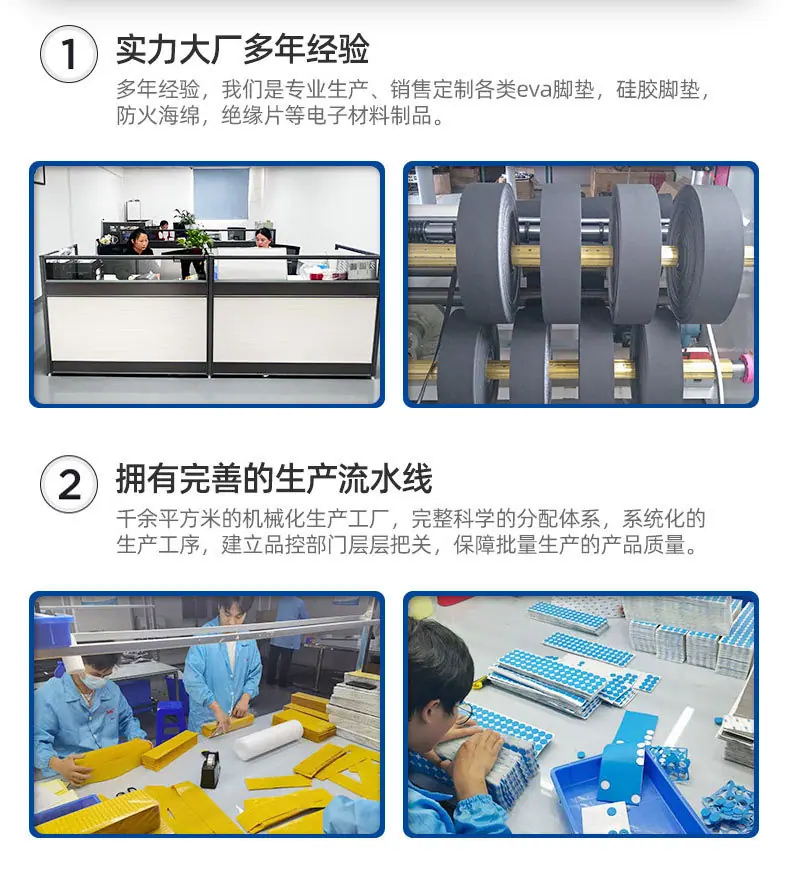 1 实力大厂多年经验

多年经验，我们是专业生产、销售定制各类eva脚垫，硅胶脚垫，防火海绵，绝缘片等电子材料制品。

2 拥有完善的生产流水线

千余平方米的机械化生产工厂，完整科学的分配体系，系统化的生产工序，建立品控部门层层把关，保障批量生产的产品质量。