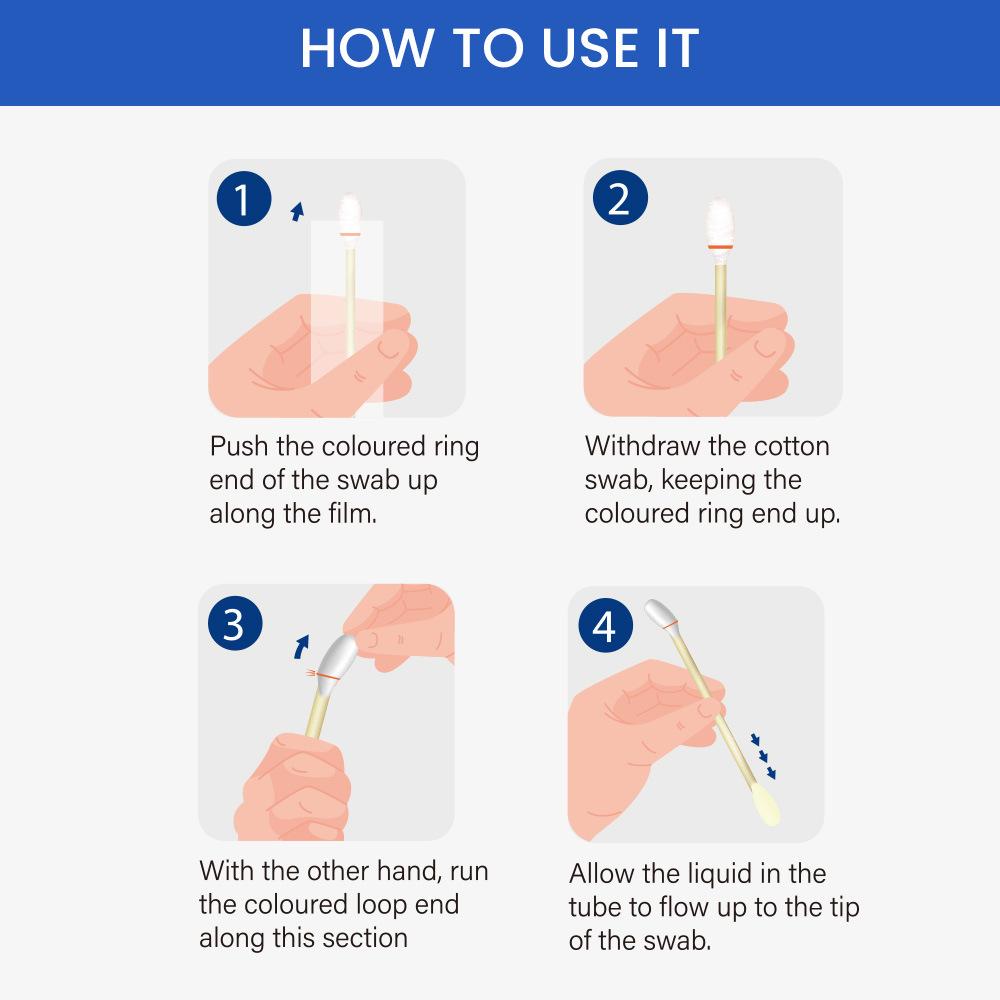 HOW TO USE IT

1

Push the coloured ring end of the swab up along the film.

2

Withdraw the cotton swab, keeping the coloured ring end up.

3

With the other hand, run the coloured loop end along this section

4

Allow the liquid in the tube to flow up to the tip of the swab.