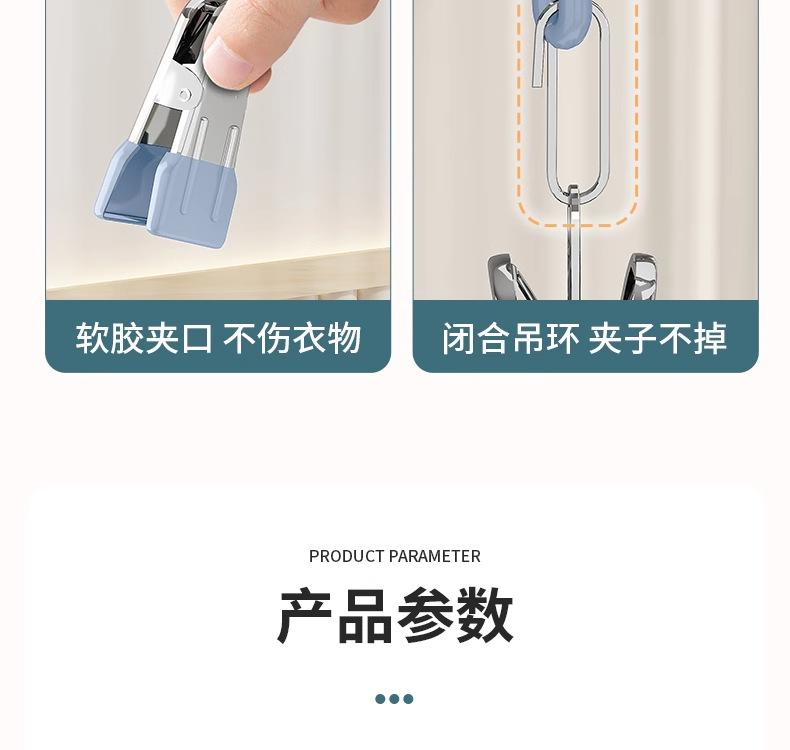 软胶夹口 不伤衣物

闭合吊环 夹子不掉

PRODUCT PARAMETER

产品参数