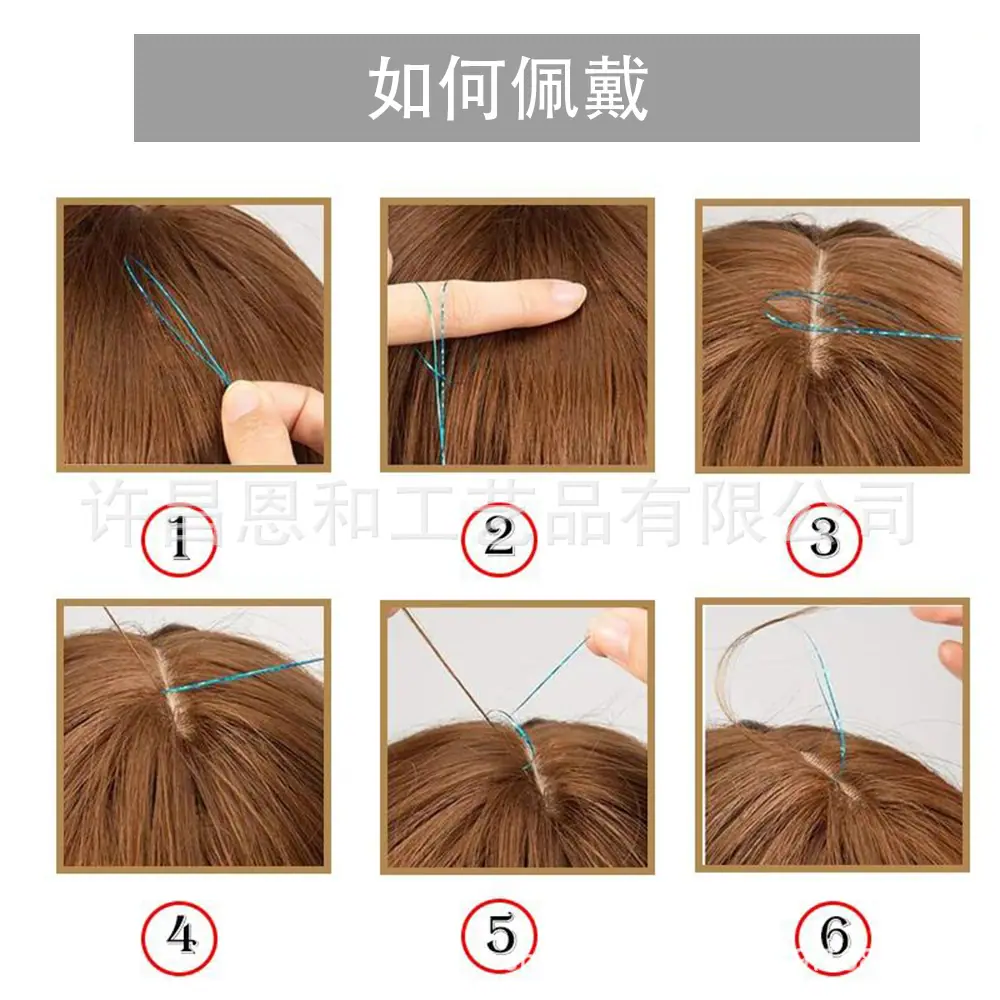 如何佩戴

许昌恩和工艺品有限公司

1

2

3

4

5

6