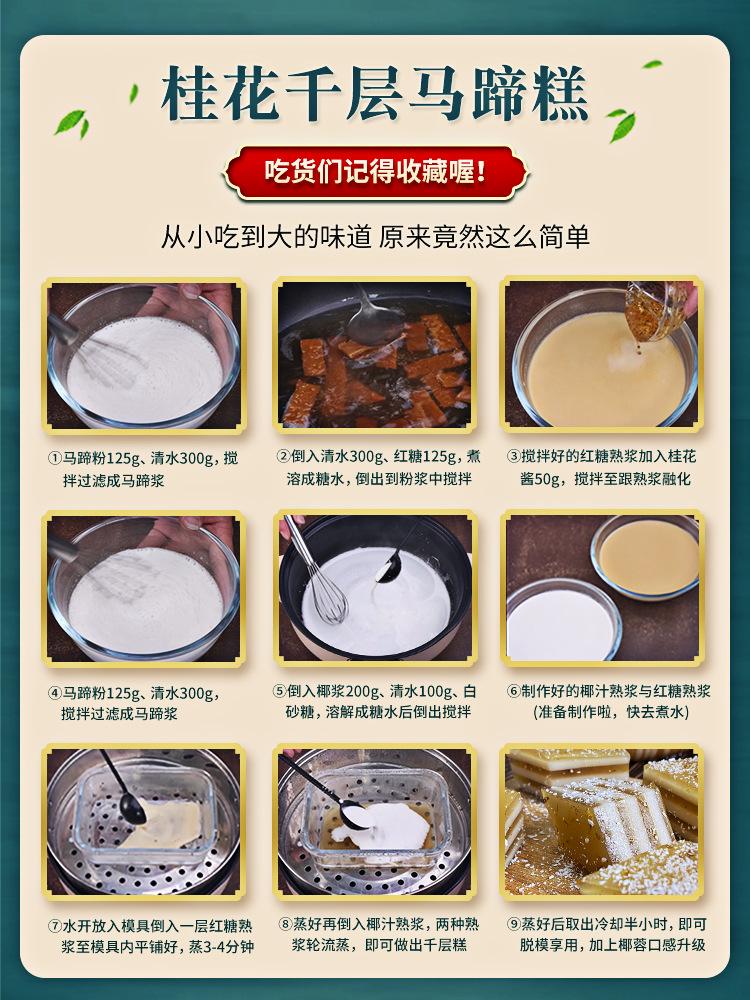 桂花千层马蹄糕

吃货们记得收藏喔!

从小吃到大的味道 原来竟然这么简单

①马蹄粉125g、清水300g,搅拌过滤成马蹄浆

②倒入清水300g、红糖125g,煮溶成糖水,倒出到粉浆中搅拌

③搅拌好的红糖熟浆加入桂花酱50g,搅拌至跟熟浆融化

④马蹄粉125g、清水300g,搅拌过滤成马蹄浆

⑤倒入椰浆200g、清水100g、白砂糖,溶解成糖水后倒出搅拌

⑥制作好的椰汁熟浆与红糖熟浆(准备制作啦,快去煮水)

⑦水开放入模具倒入一层红糖熟浆至模具内平铺好,蒸3-4分钟

⑧蒸好再倒入椰汁熟浆,两种熟浆轮流蒸,即可做出千层糕

⑨蒸好后取出冷却半小时,即可脱模享用,加上椰蓉口感升级