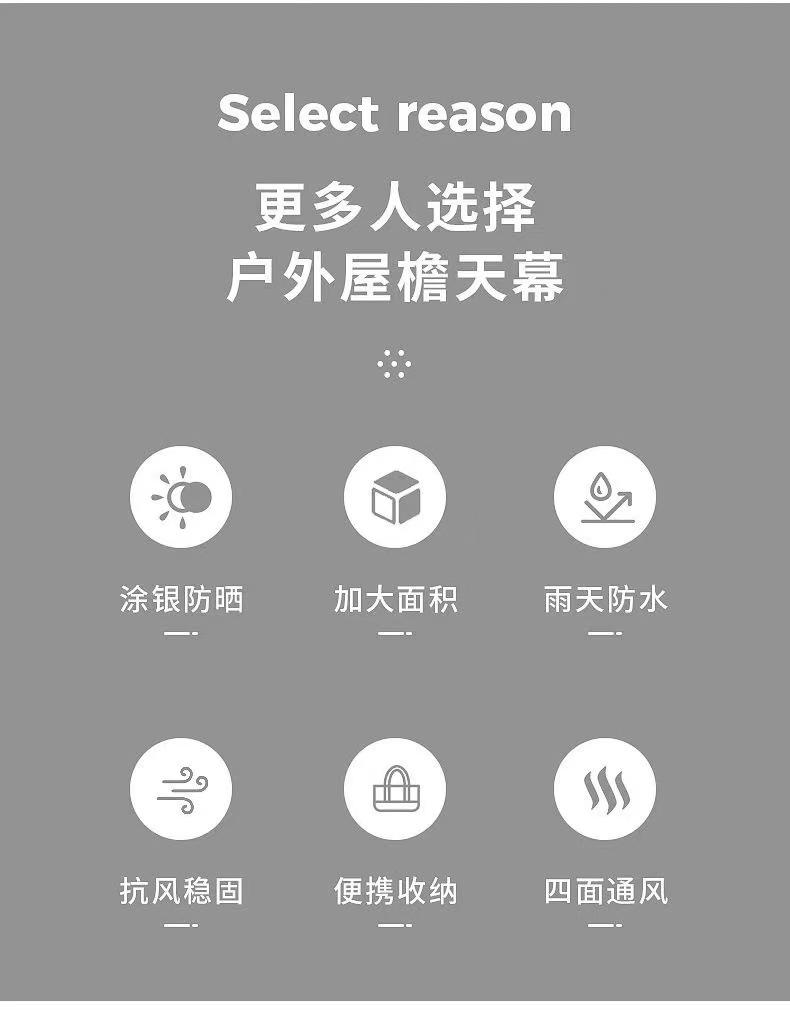 Select reason

更多人选择
户外屋檐天幕

涂银防晒

加大面积

雨天防水

抗风稳固

便携收纳

四面通风