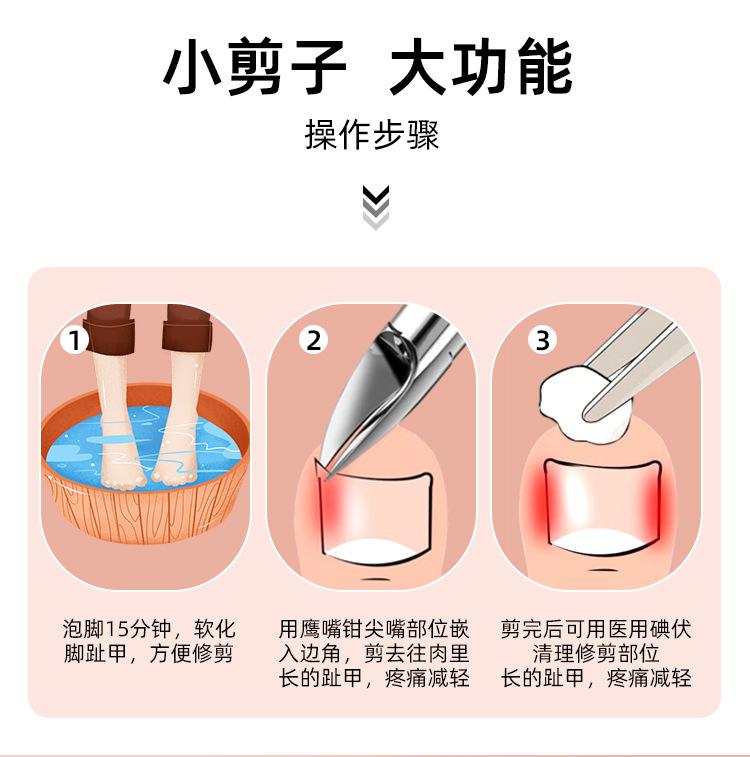 小剪子 大功能

操作步骤

1

泡脚15分钟，软化脚趾甲，方便修剪

2

用鹰嘴钳尖嘴部位嵌入边角，剪去往肉里长的趾甲，疼痛减轻

3

剪完后可用医用碘伏清理修剪部位长的趾甲，疼痛减轻