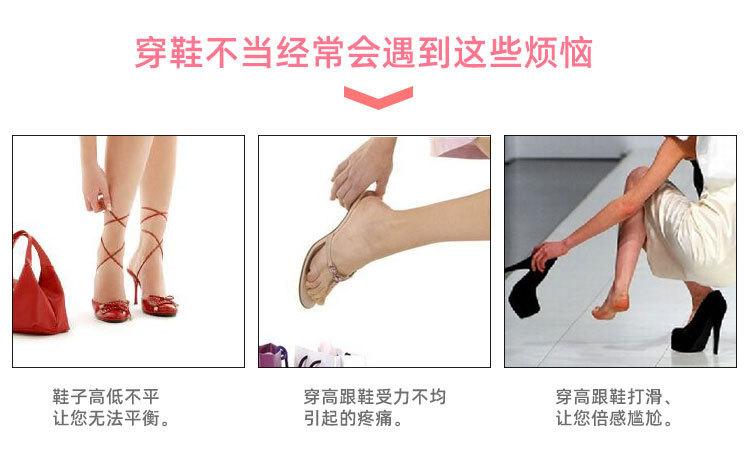 穿鞋不当经常会遇到这些烦恼

鞋子高低不平
让您无法平衡。

穿高跟鞋受力不均
引起的疼痛。

穿高跟鞋打滑、
让您倍感尴尬。