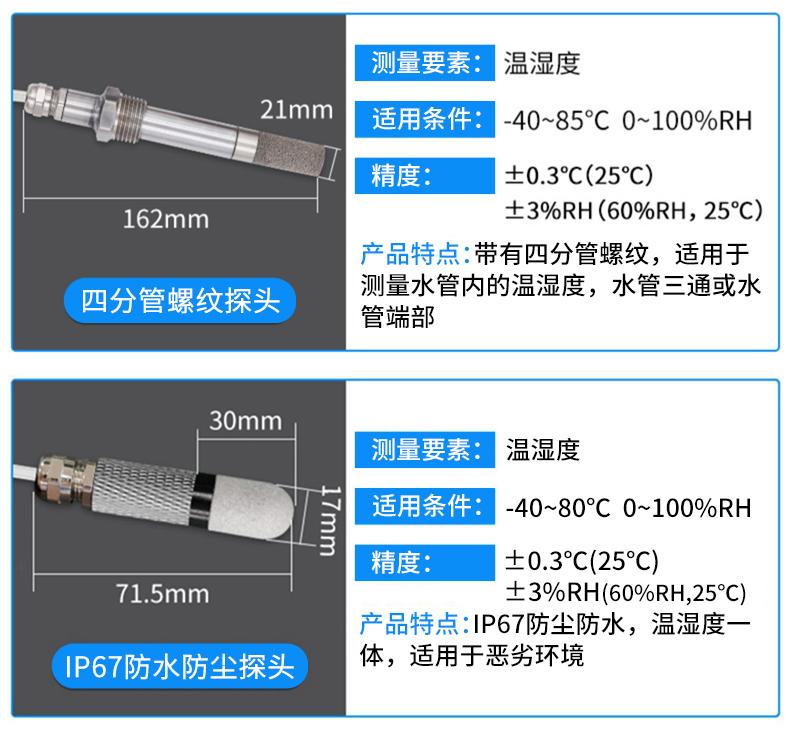 21mm

162mm

四分管螺纹探头

测量要素： 温湿度

适用条件： -40~85°C 0~100%RH

精度： ±0.3℃(25℃)
±3%RH(60%RH，25℃)

产品特点：带有四分管螺纹，适用于测量水管内的温湿度，水管三通或水管端部

30mm

17mm

71.5mm

IP67防水防尘探头

测量要素： 温湿度

适用条件： -40~80°C 0~100%RH

精度： ±0.3°C(25°C)
±3%RH(60%RH,25°C)

产品特点：IP67防尘防水，温湿度一体，适用于恶劣环境