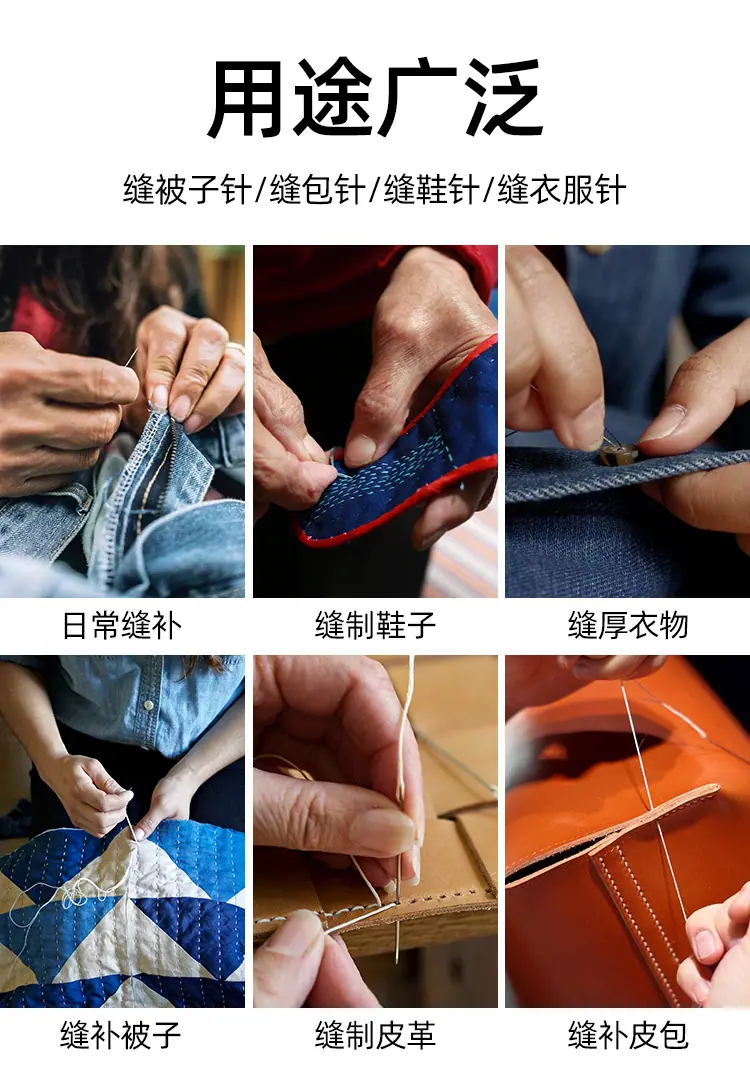 用途广泛

缝被子针/缝包针/缝鞋针/缝衣服针

日常缝补

缝制鞋子

缝厚衣物

缝补被子

缝制皮革

缝补皮包