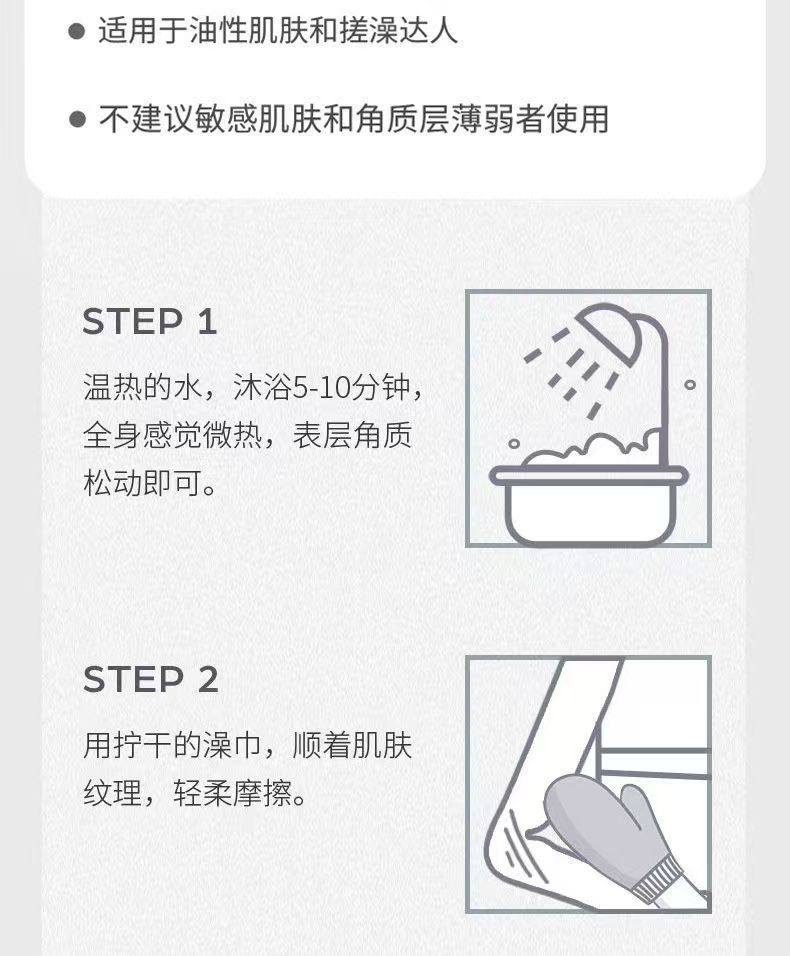 ● 适用于油性肌肤和搓澡达人

● 不建议敏感肌肤和角质层薄弱者使用

STEP 1

温热的水，沐浴5-10分钟，全身感觉微热，表层角质松动即可。

STEP 2

用拧干的澡巾，顺着肌肤纹理，轻柔摩擦。