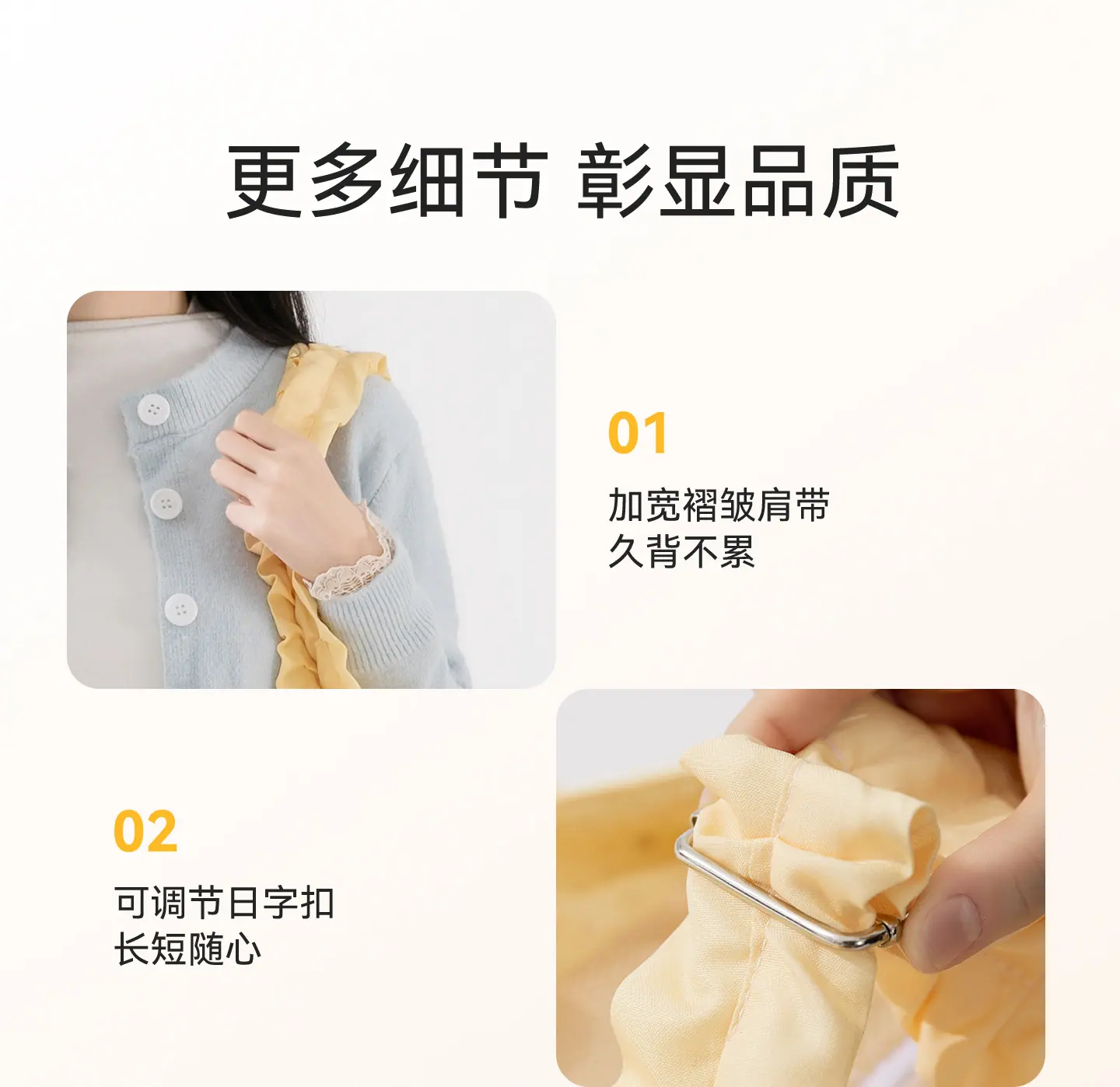 更多细节 彰显品质

01

加宽褶皱肩带
久背不累

02

可调节日字扣
长短随心