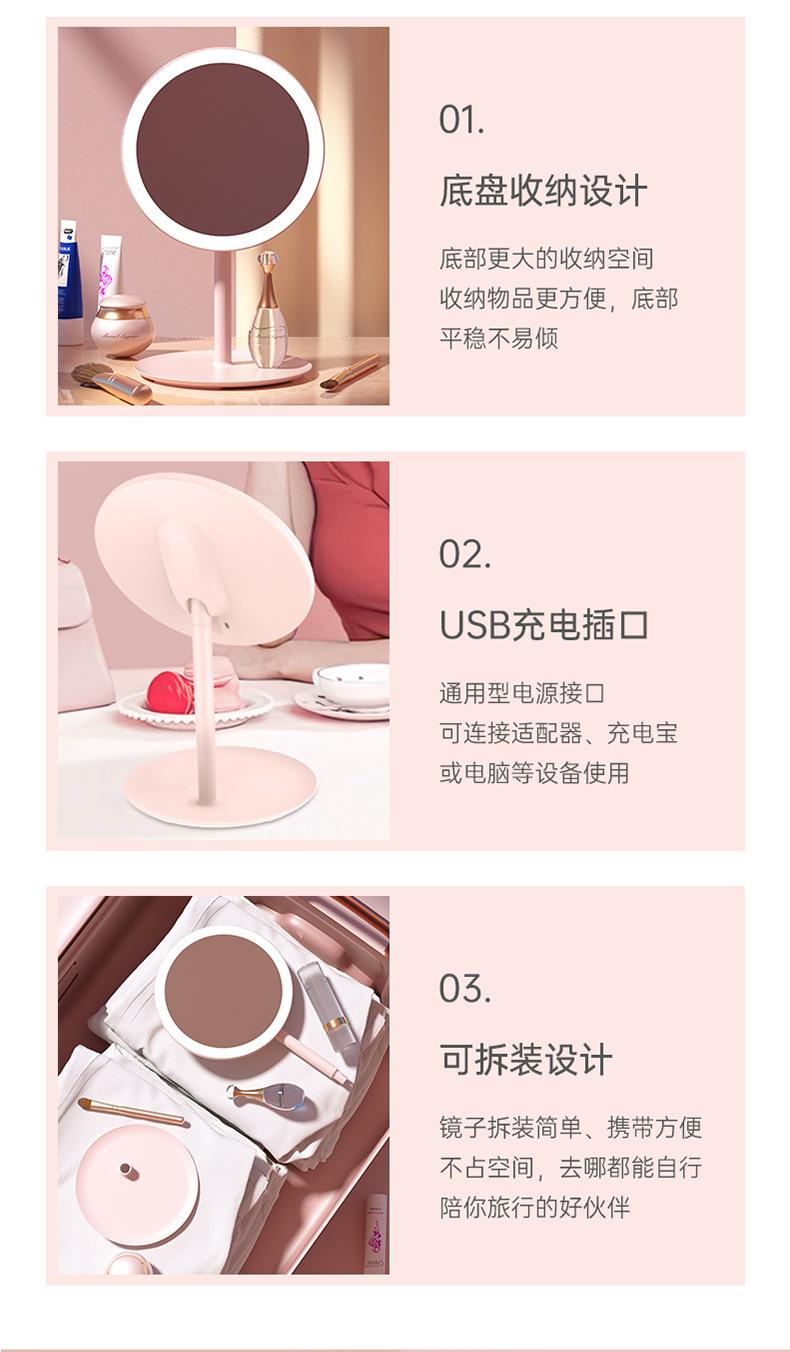 01.

底盘收纳设计

底部更大的收纳空间
收纳物品更方便，底部
平稳不易倾

02.

USB充电插口

通用型电源接口
可连接适配器、充电宝
或电脑等设备使用

03.

可拆装设计

镜子拆装简单、携带方便
不占空间，去哪都能自行
陪你旅行的好伙伴