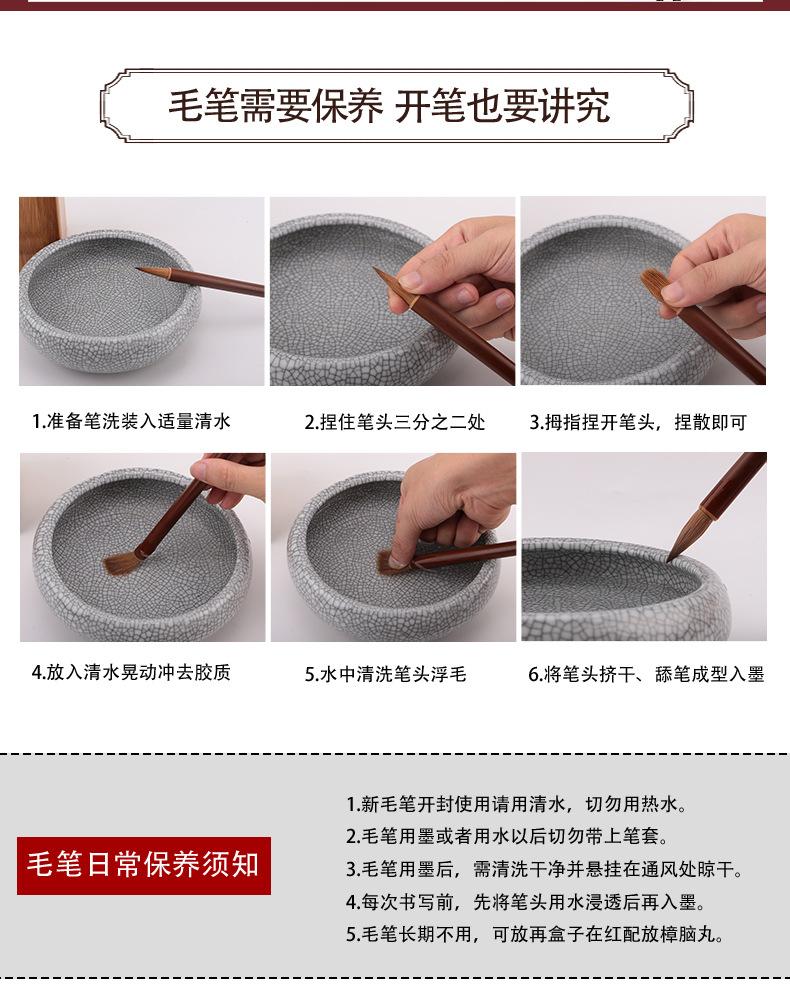 毛笔需要保养 开笔也要讲究

1.准备笔洗装入适量清水

2.捏住笔头三分之二处

3.拇指捏开笔头，捏散即可

4.放入清水晃动冲去胶质

5.水中清洗笔头浮毛

6.将笔头挤干、舔笔成型入墨

毛笔日常保养须知

1.新毛笔开封使用请用清水，切勿用热水。
2.毛笔用墨或者用水以后切勿带上笔套。
3.毛笔用墨后，需清洗干净并悬挂在通风处晾干。
4.每次书写前，先将笔头用水浸透后再入墨。
5.毛笔长期不用，可放再盒子在红配放樟脑丸。