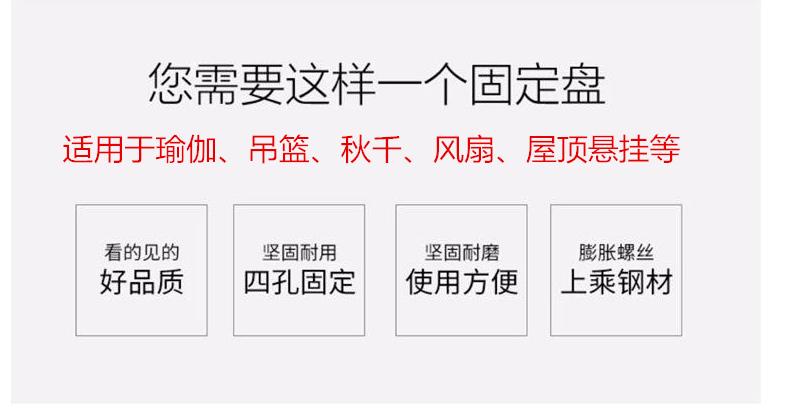 您需要这样一个固定盘

适用于瑜伽、吊篮、秋千、风扇、屋顶悬挂等

看的见的
好品质

坚固耐用
四孔固定

坚固耐磨
使用方便

膨胀螺丝
上乘钢材