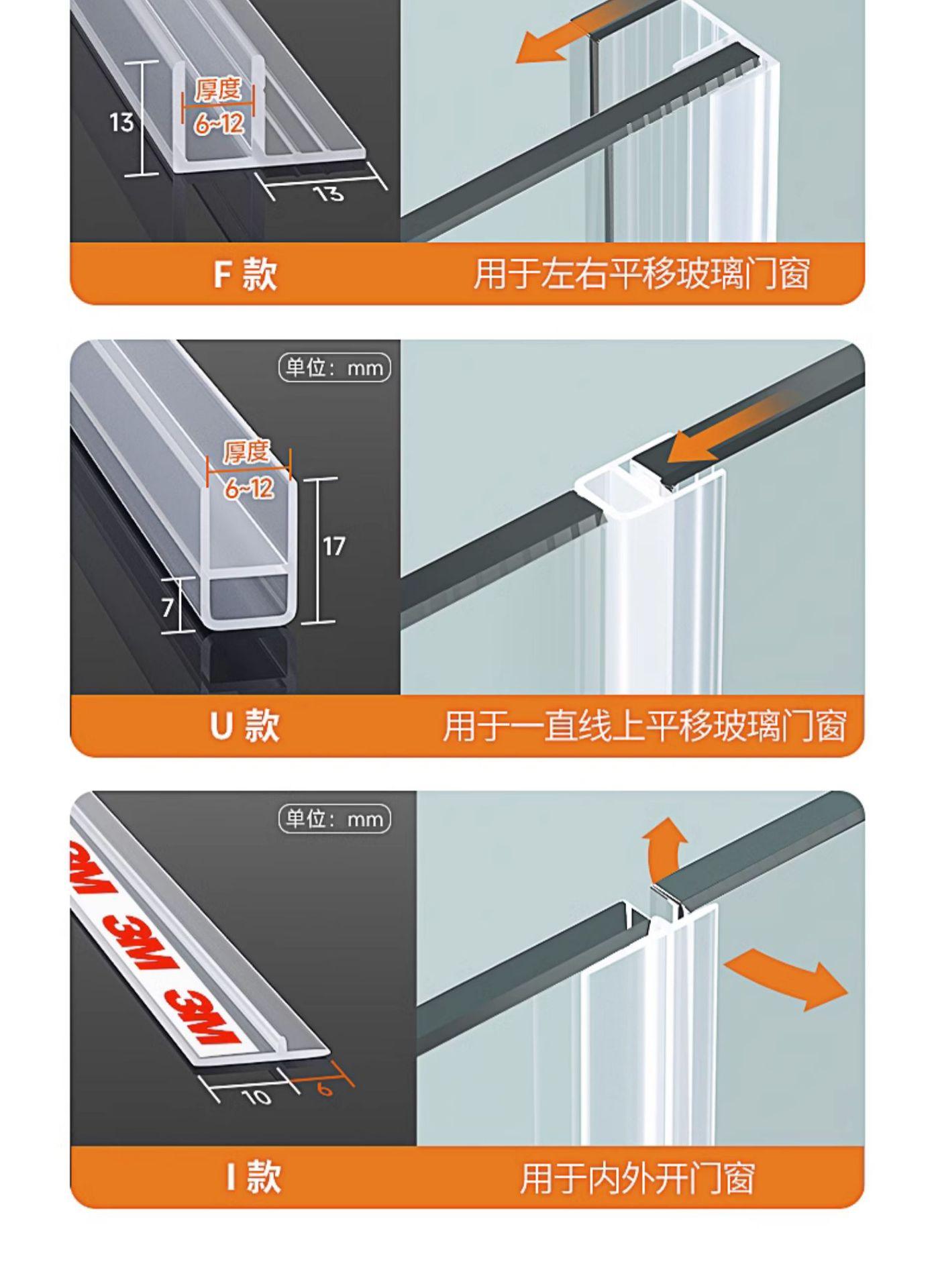 13

厚度
6~12

13

F 款

用于左右平移玻璃门窗

单位：mm

厚度
6~12

17

7

U 款

用于一直线上平移玻璃门窗

单位：mm

3M 3M 3M

10

6

I 款

用于内外开门窗