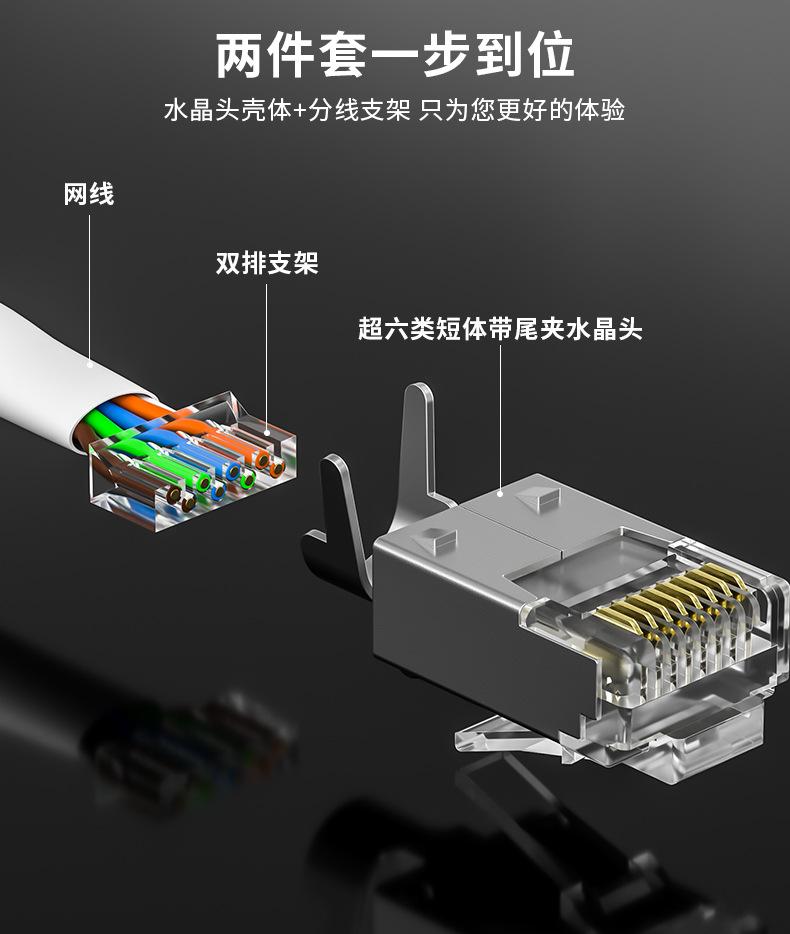 两件套一步到位

水晶头壳体+分线支架 只为您更好的体验

网线

双排支架

超六类短体带尾夹水晶头